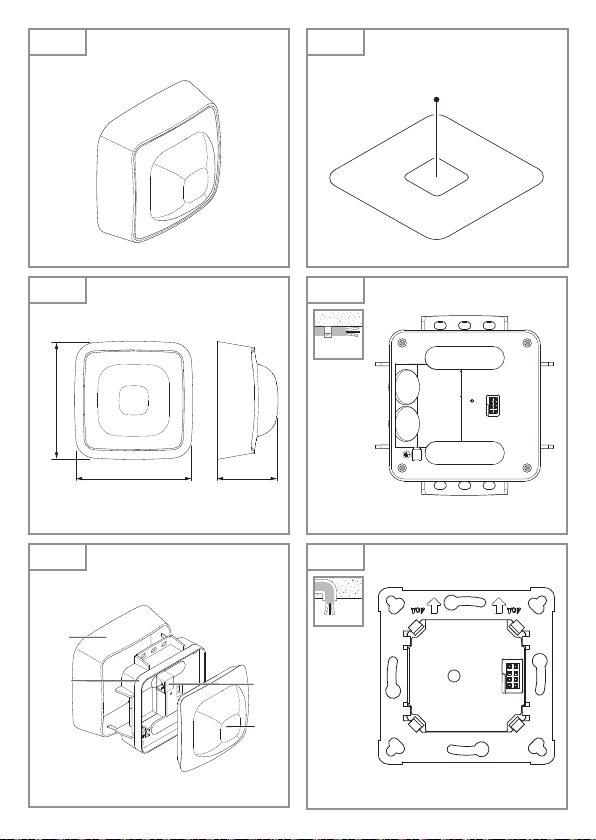 TOP TOP