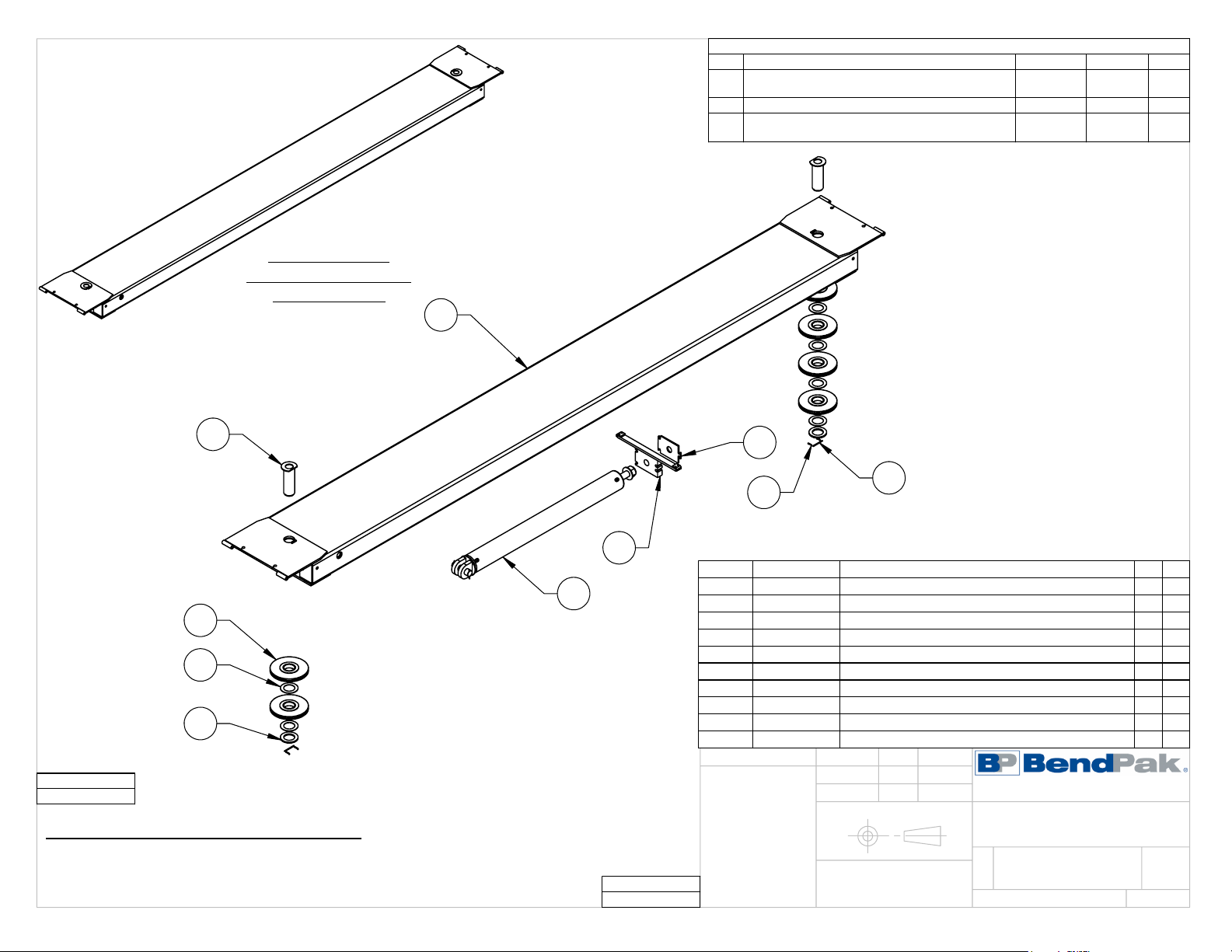 BP BendPak®