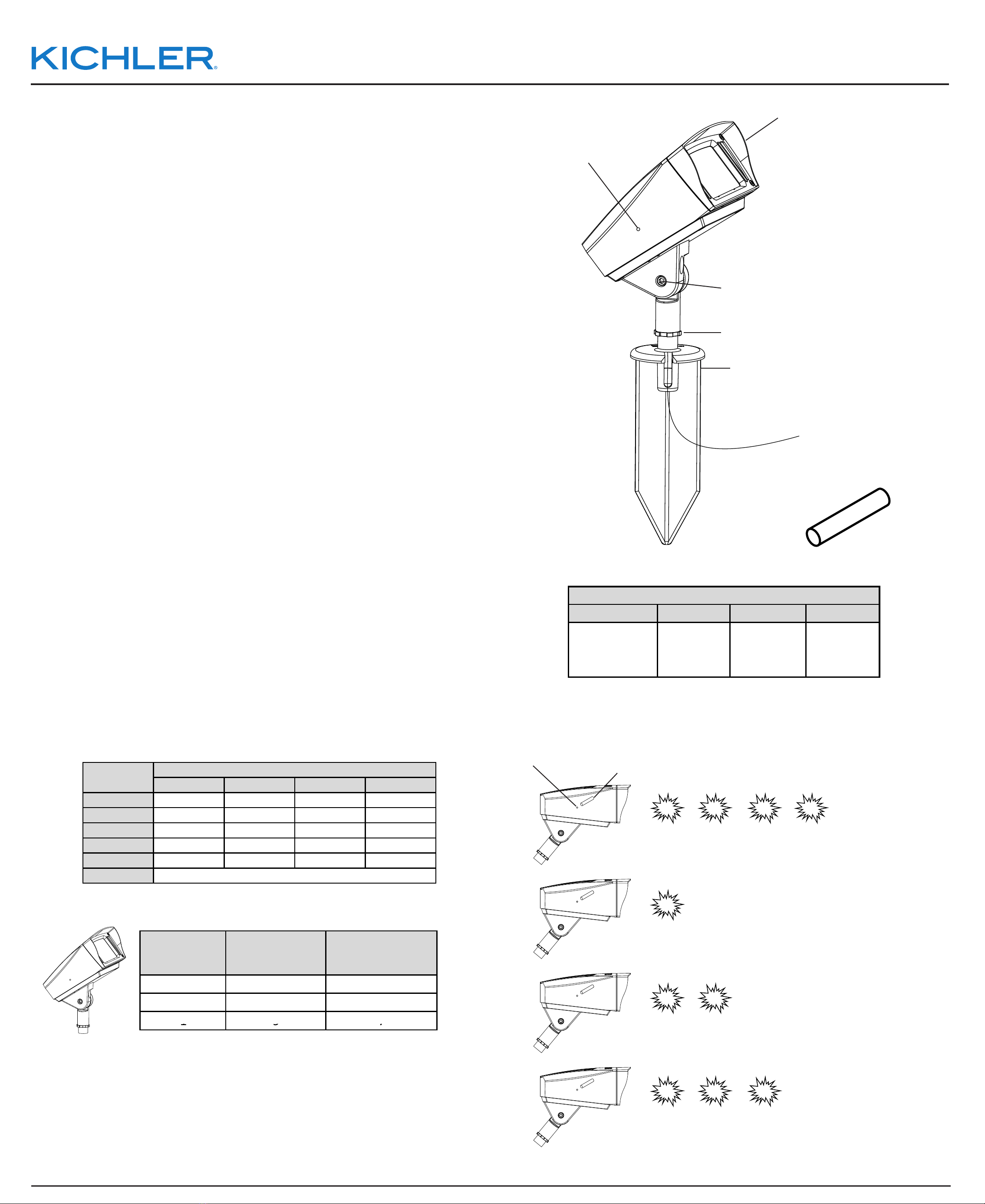 KICHLER