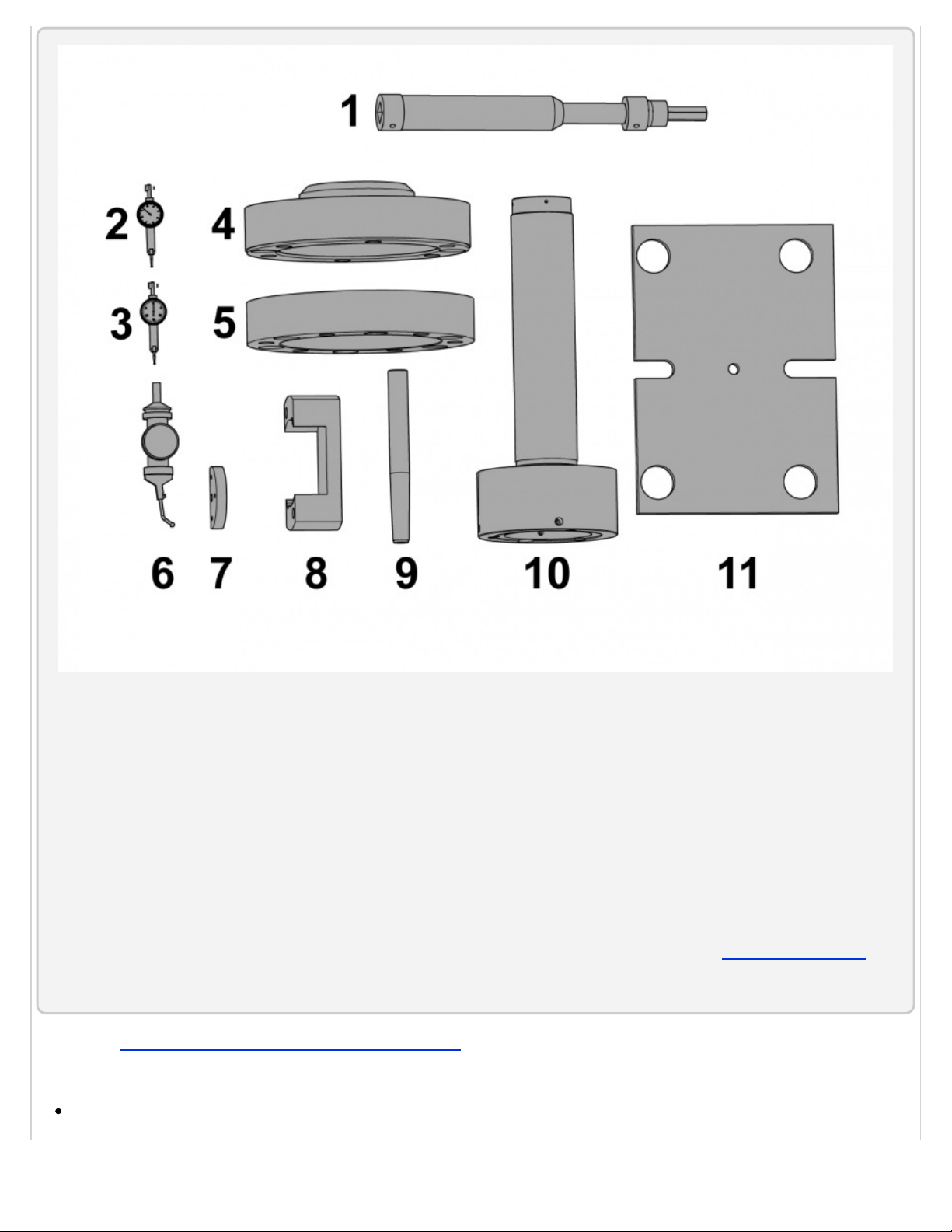 1

2

4

3

5

6

7

8

9

10

11