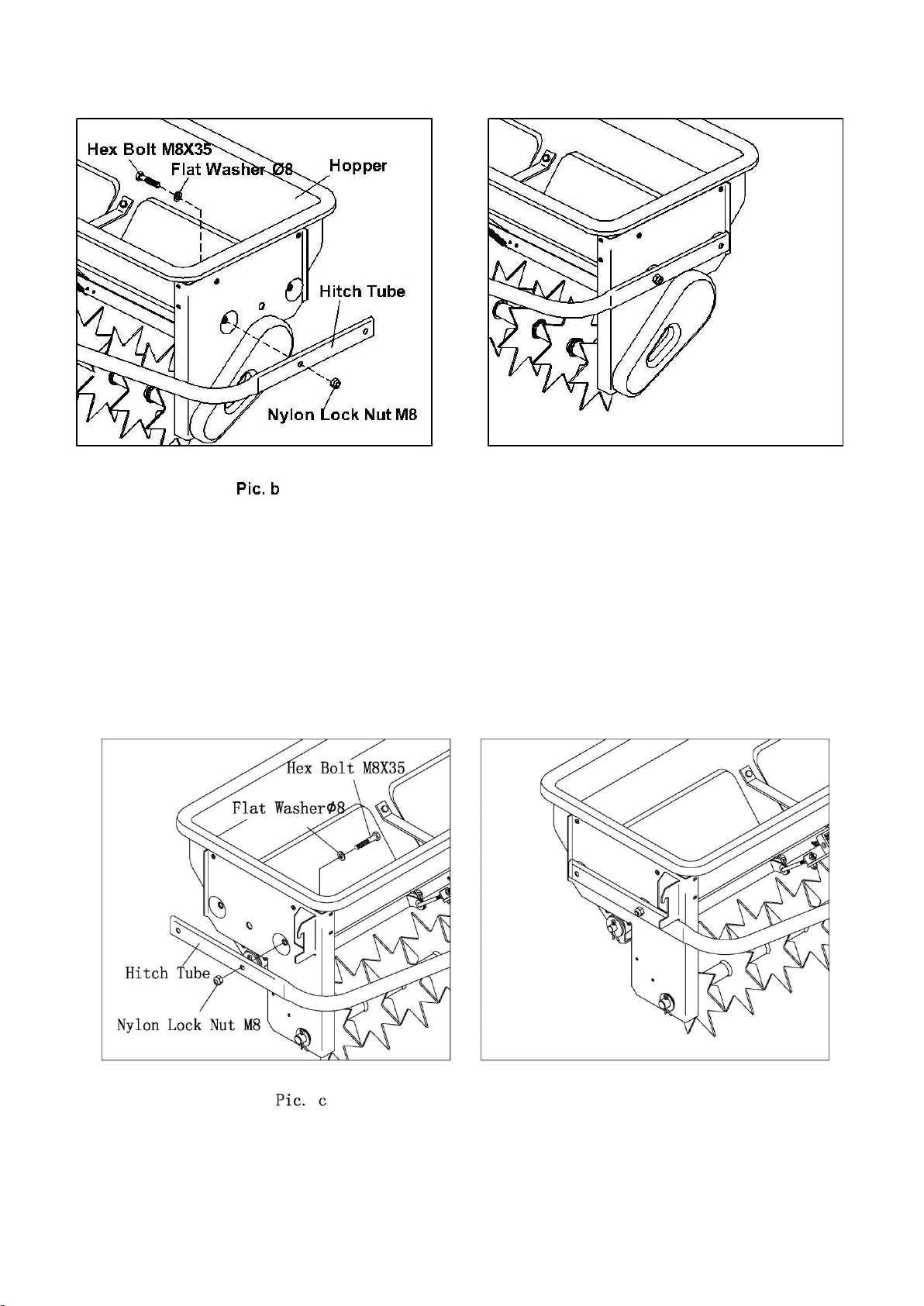 Hex Bolt M8X35
Flat Washer Ø8
Hopper
Hitch Tube
Nylon Lock Nut M8

Pic. b

Hex Bolt M8X35
Flat WasherΦ8
Hitch Tube
Nylon Lock Nut M8

Pic. c