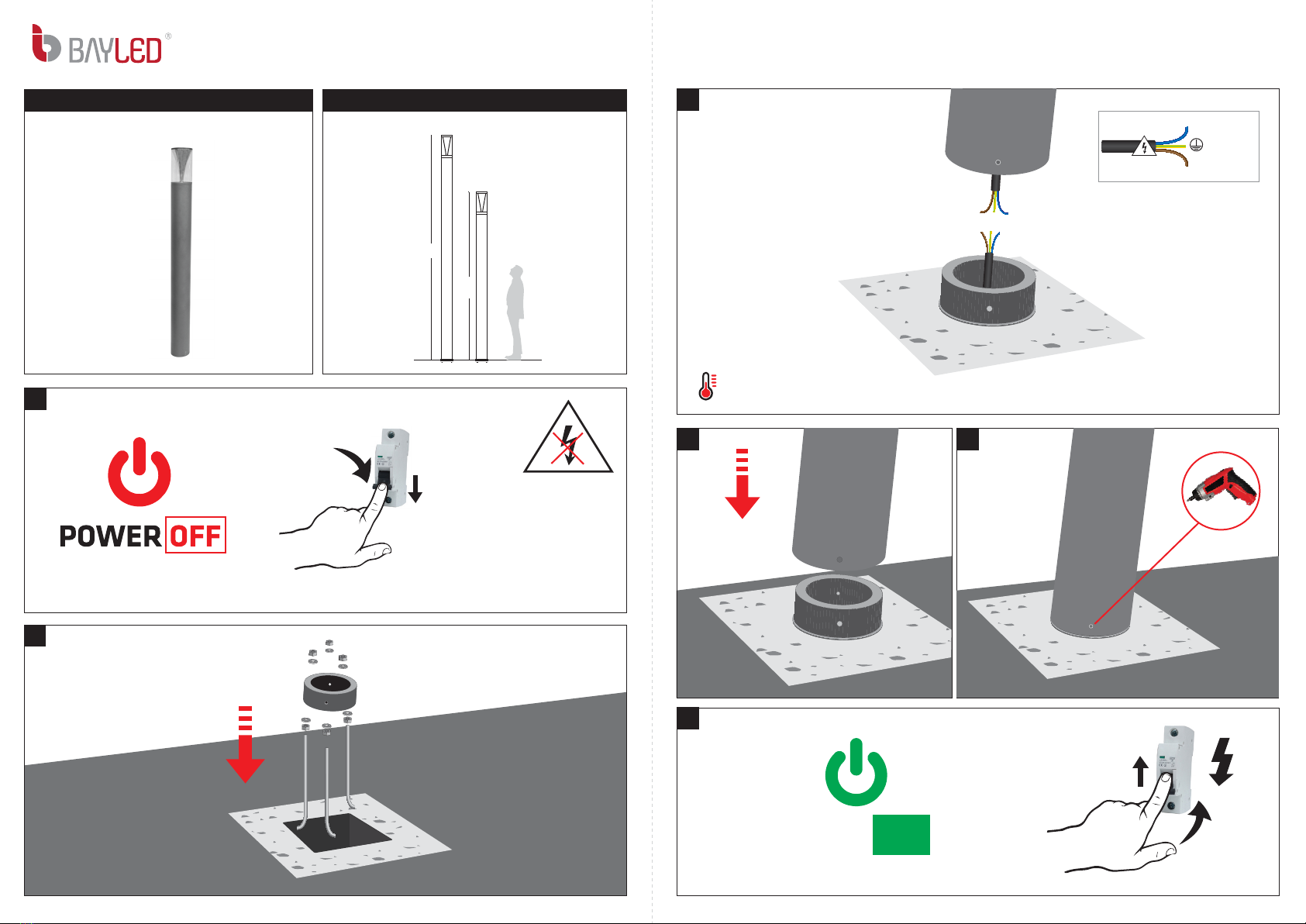 BAYLED®

POWER OFF