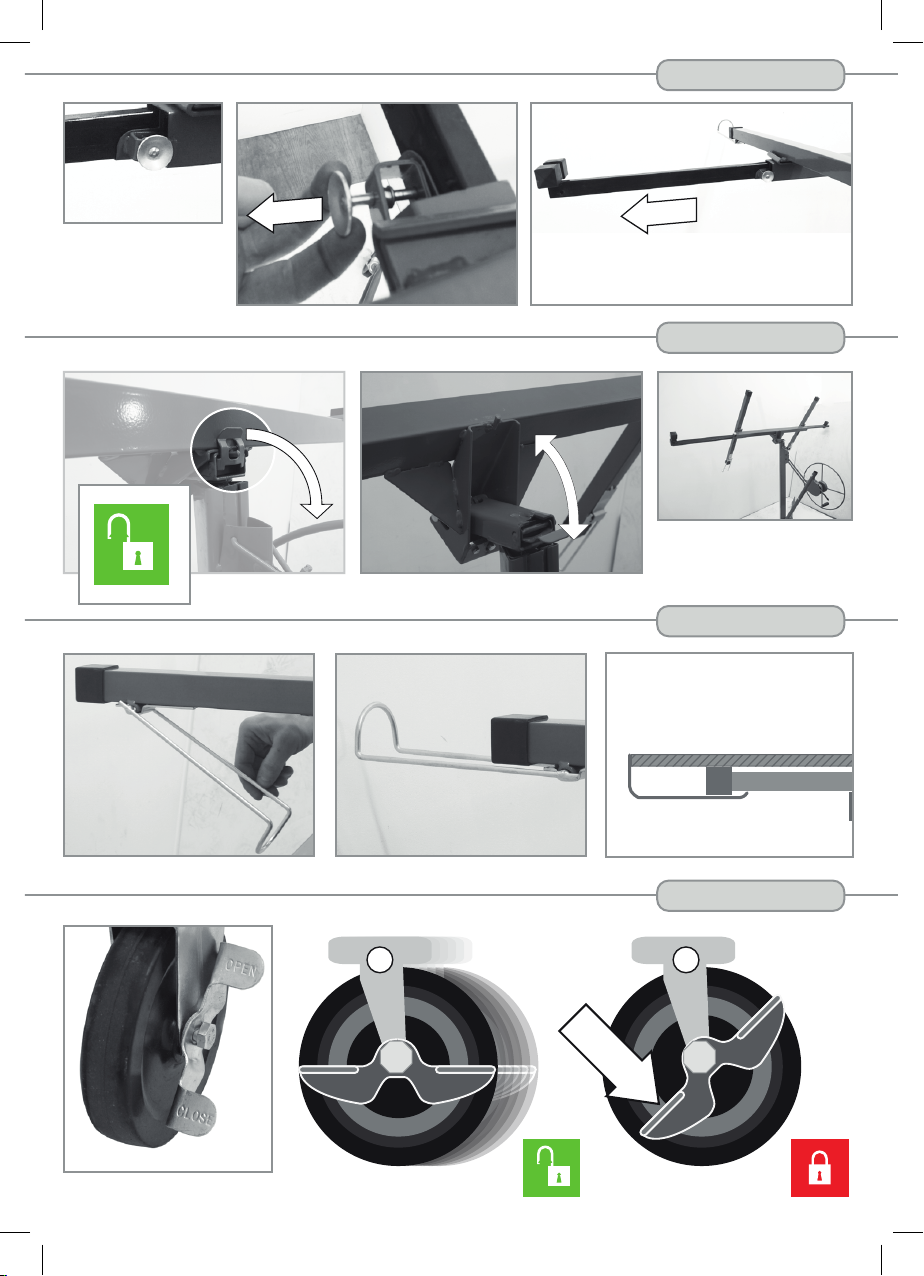 OPEN

CLOSE