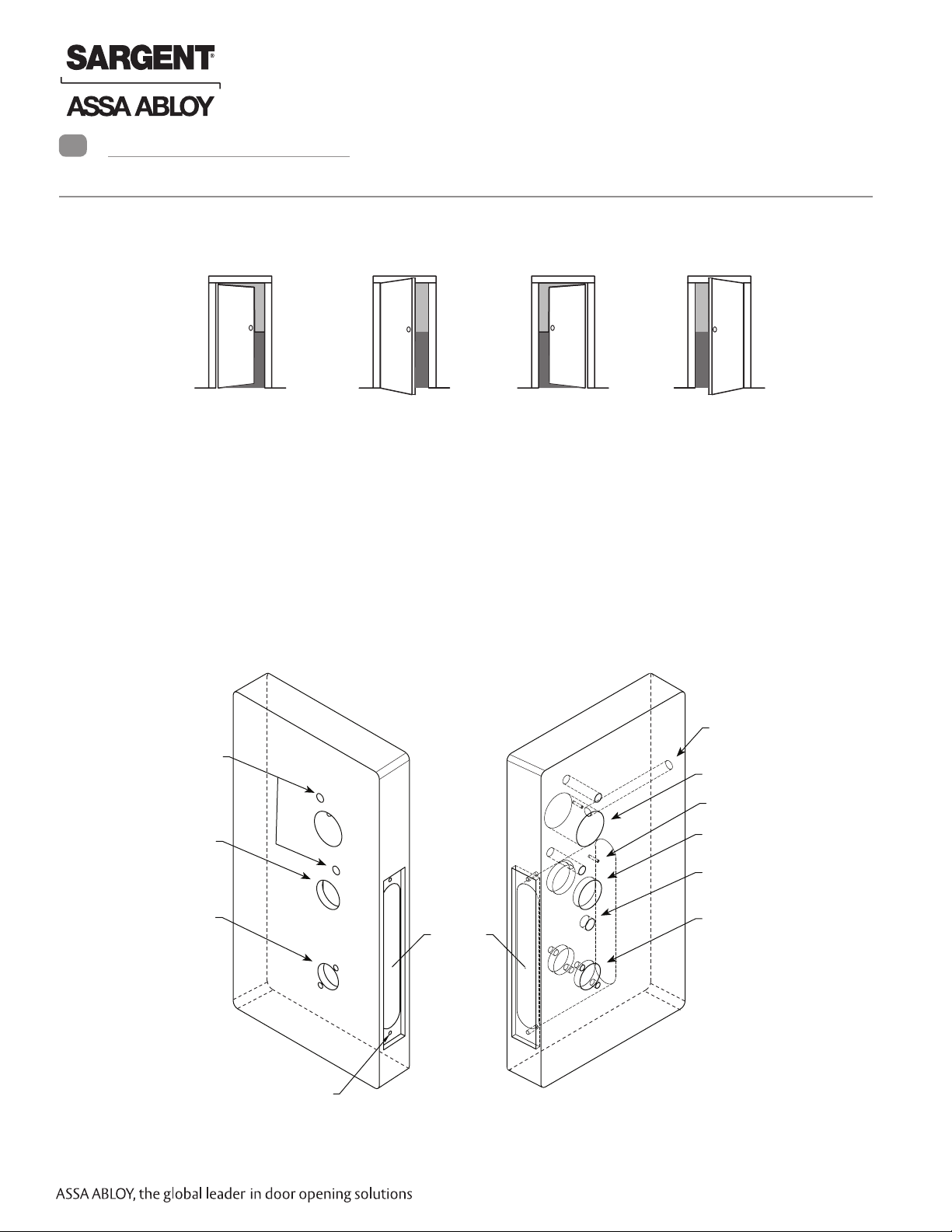 SARGENT®

ASSA ABLOY

ASSA ABLOY, the global leader in door opening solutions