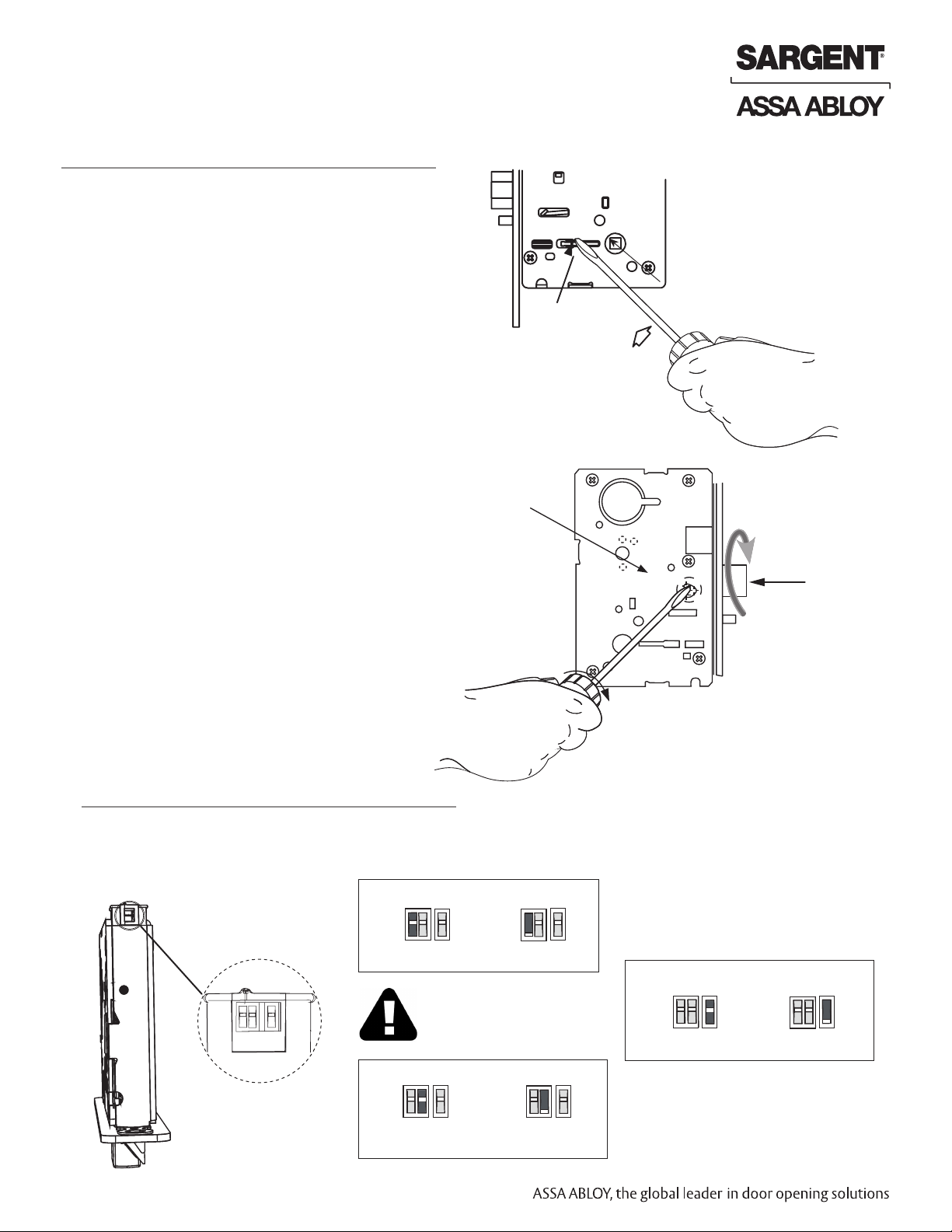 SARGENT®

ASSA ABLOY

ASSA ABLOY, the global leader in door opening solutions