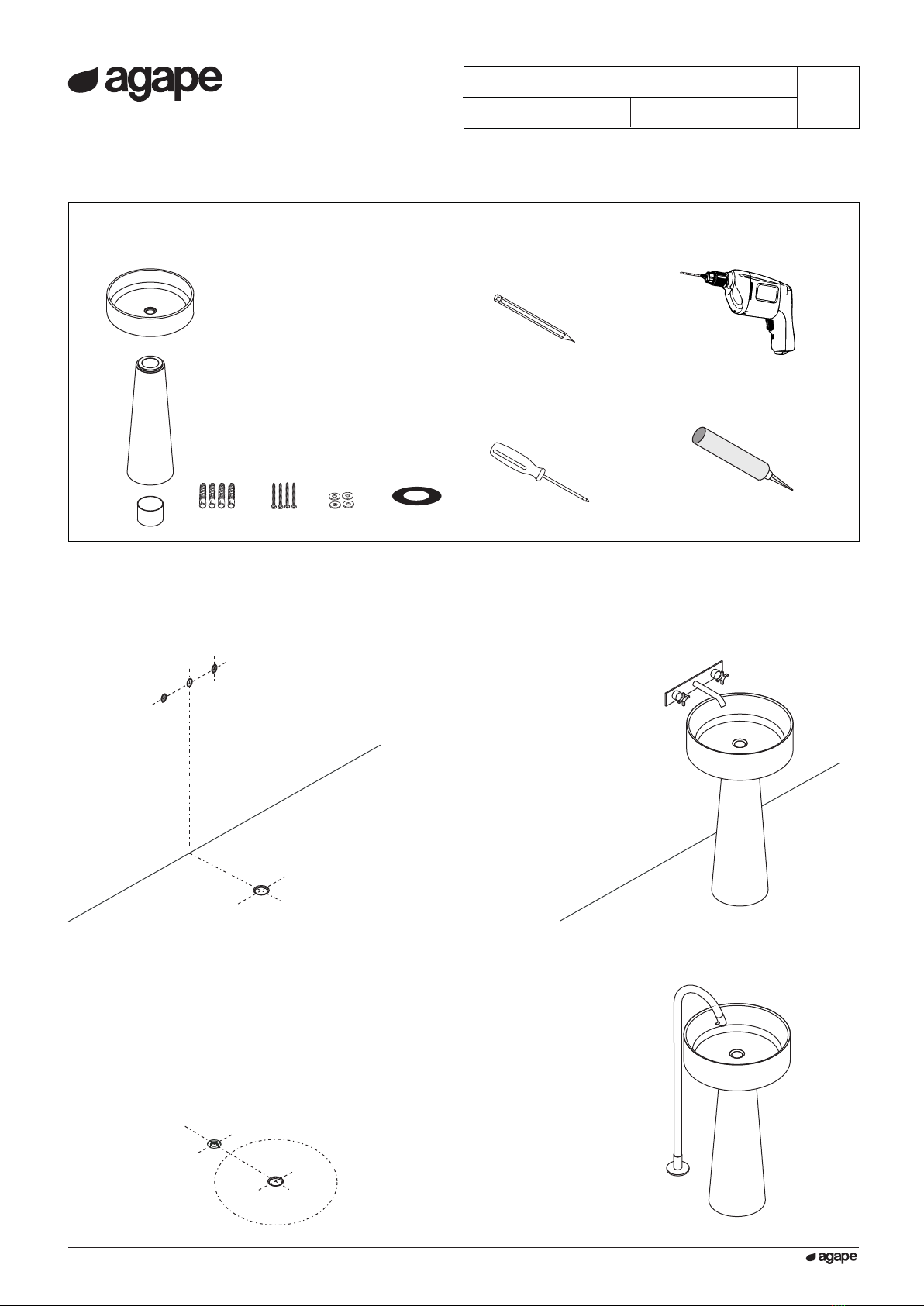 agape

agape