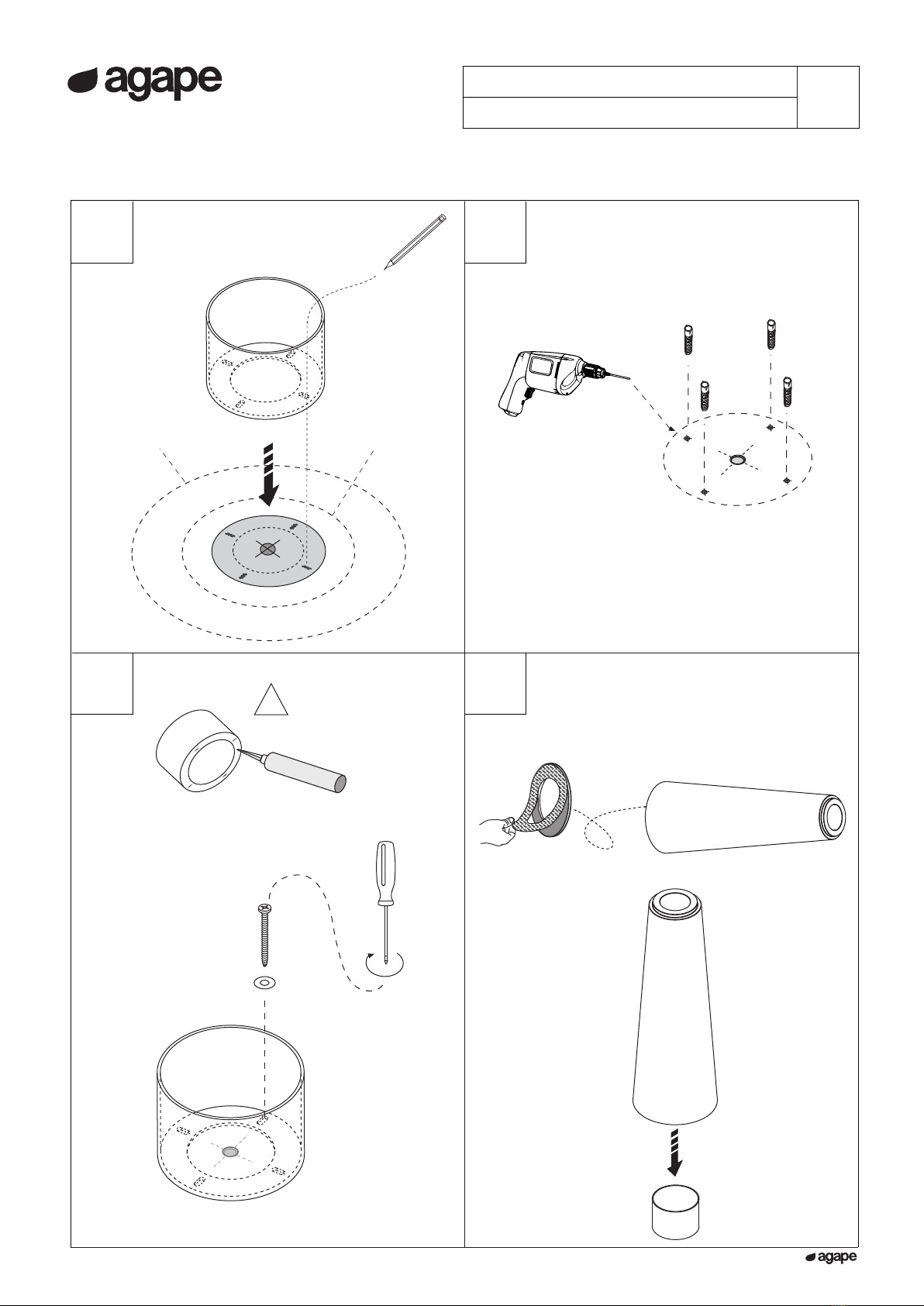 agape

agape