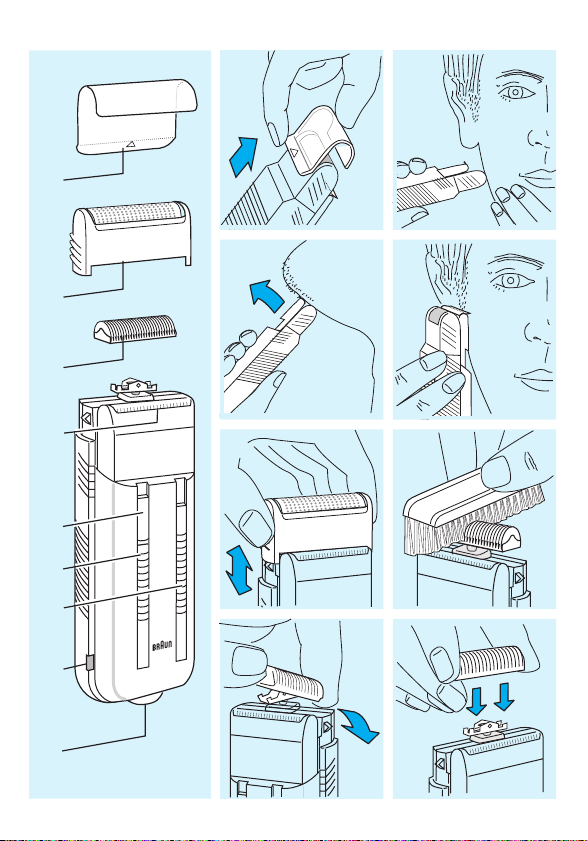 BRAUN