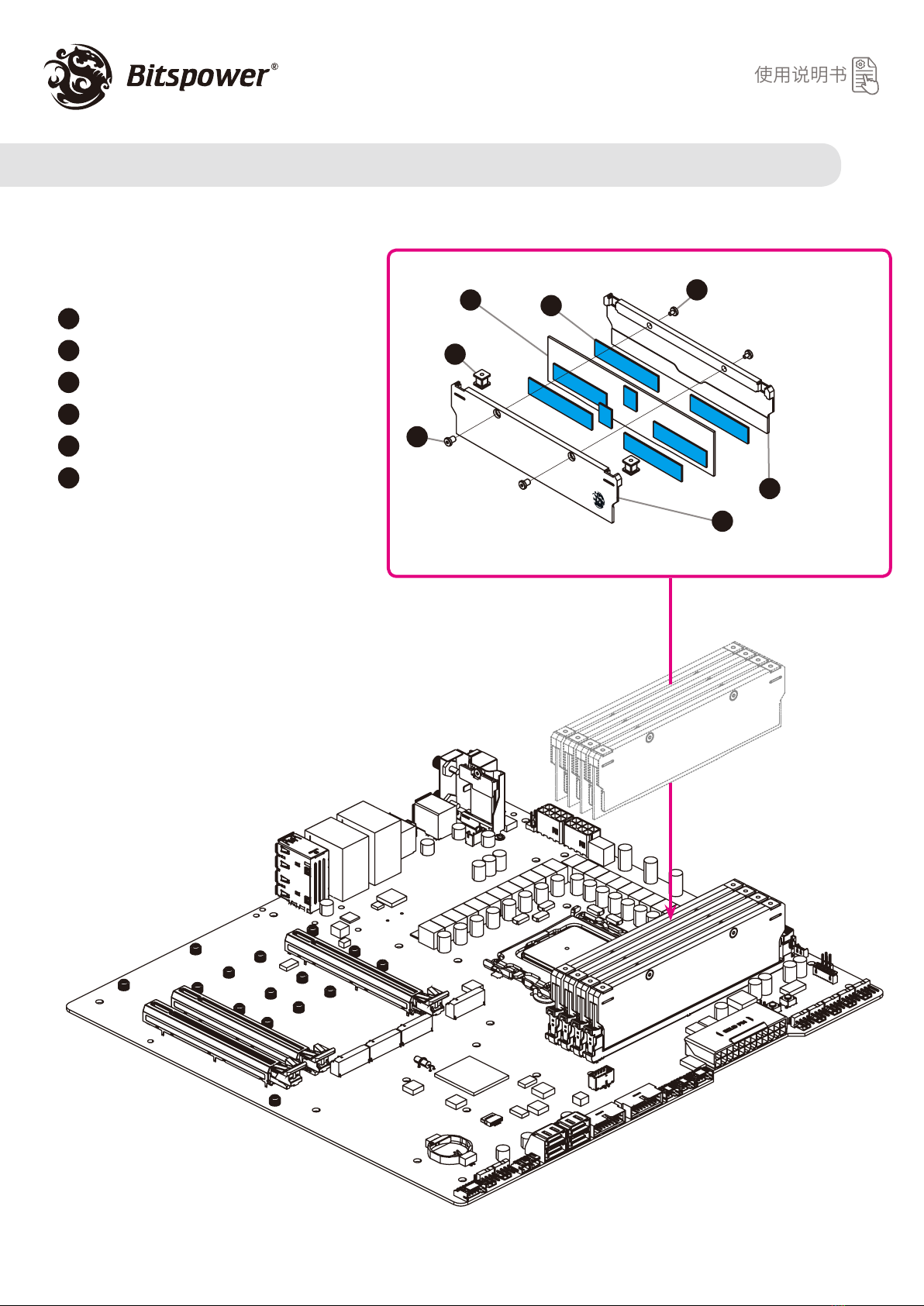 Bitspower®

使用说明书