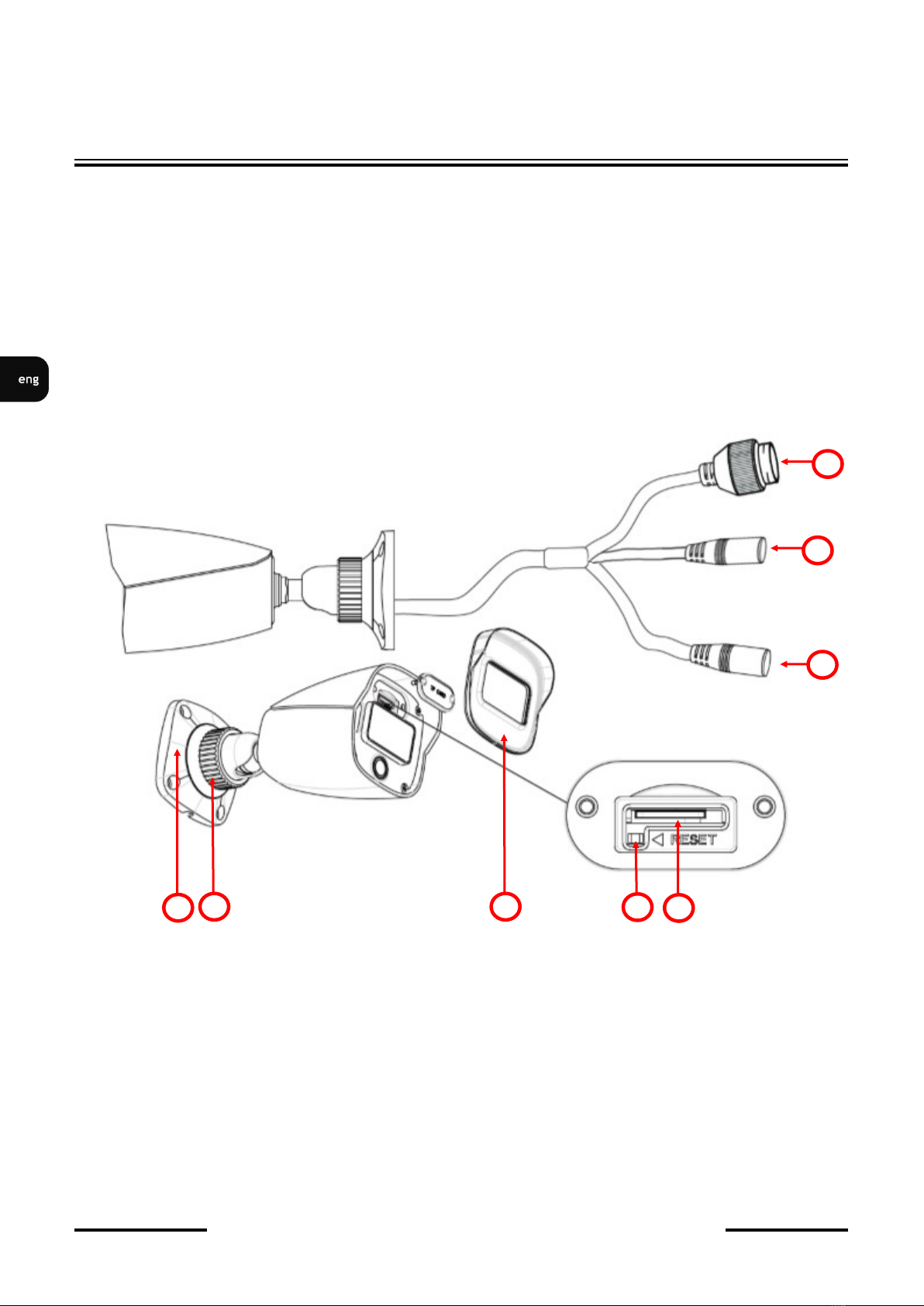 eng

RESET