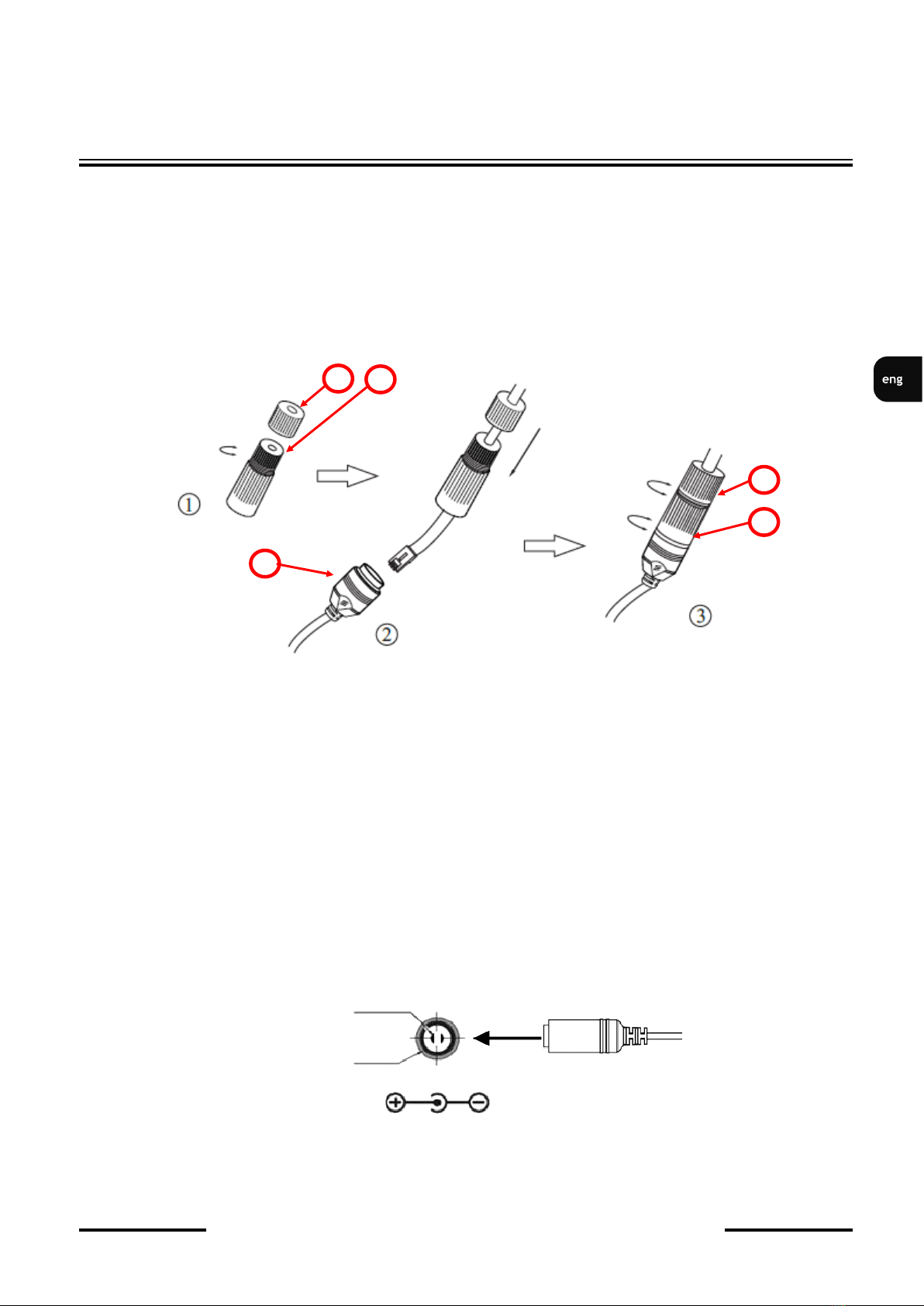 eng

①

②

③