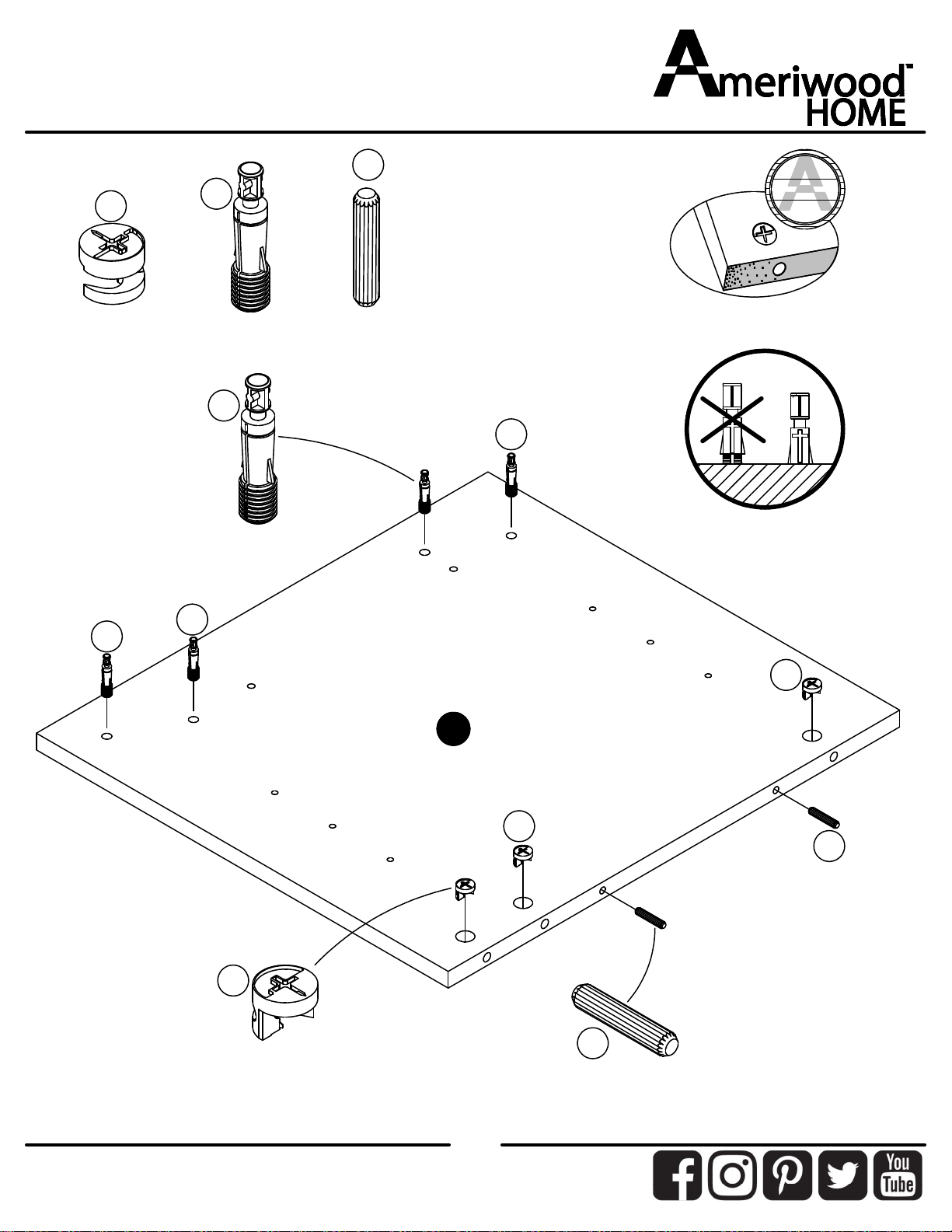 Ameriwood™ HOME

A

You Tube