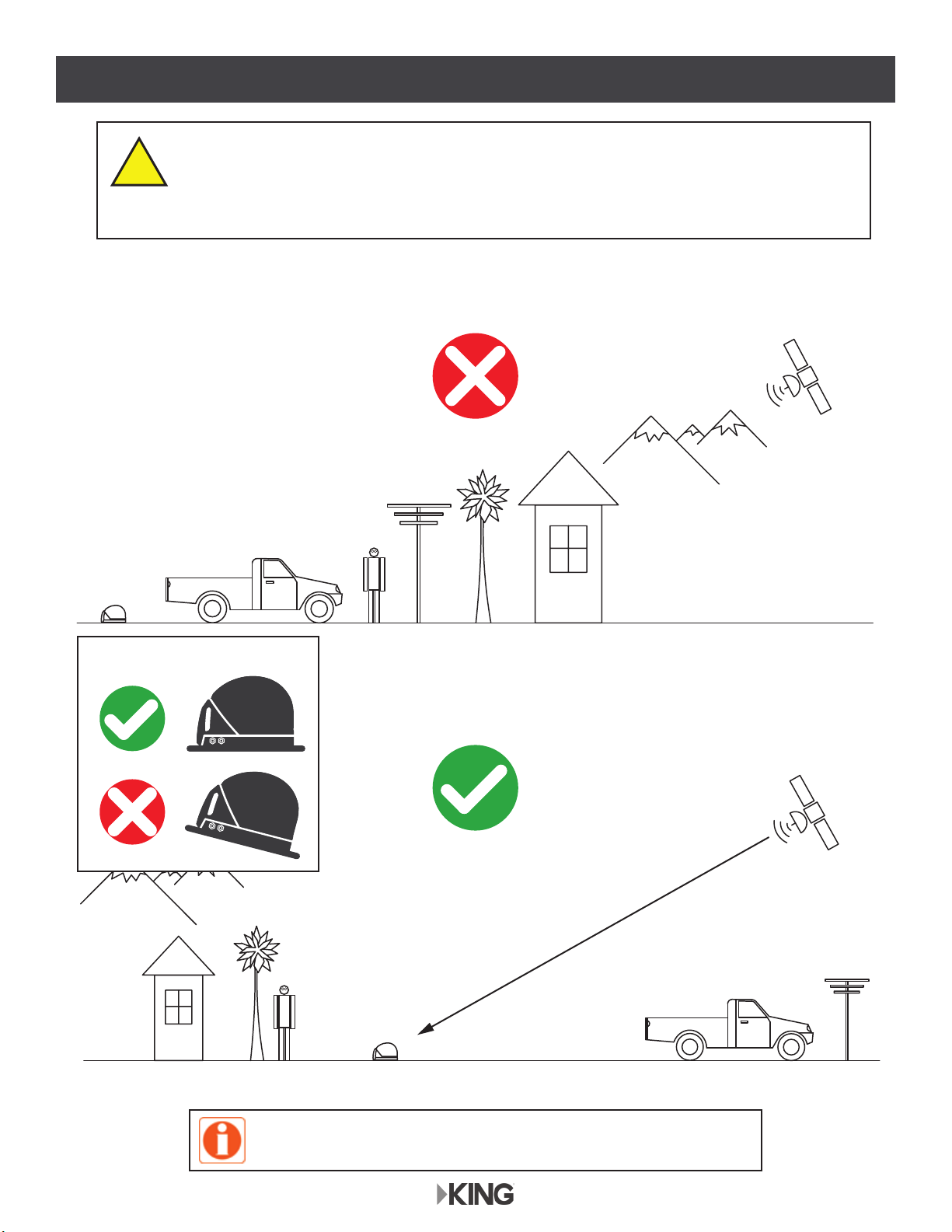 KING