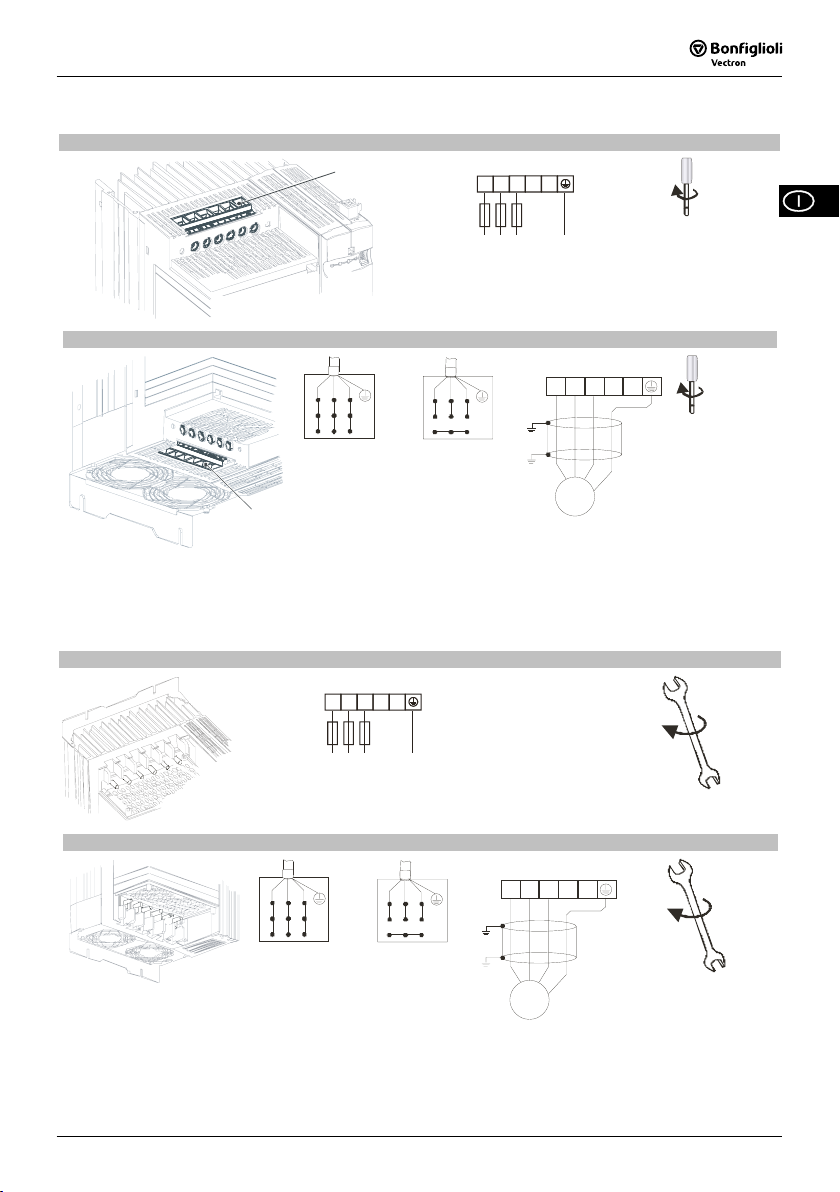 Bonfiglioli
Vectron

I