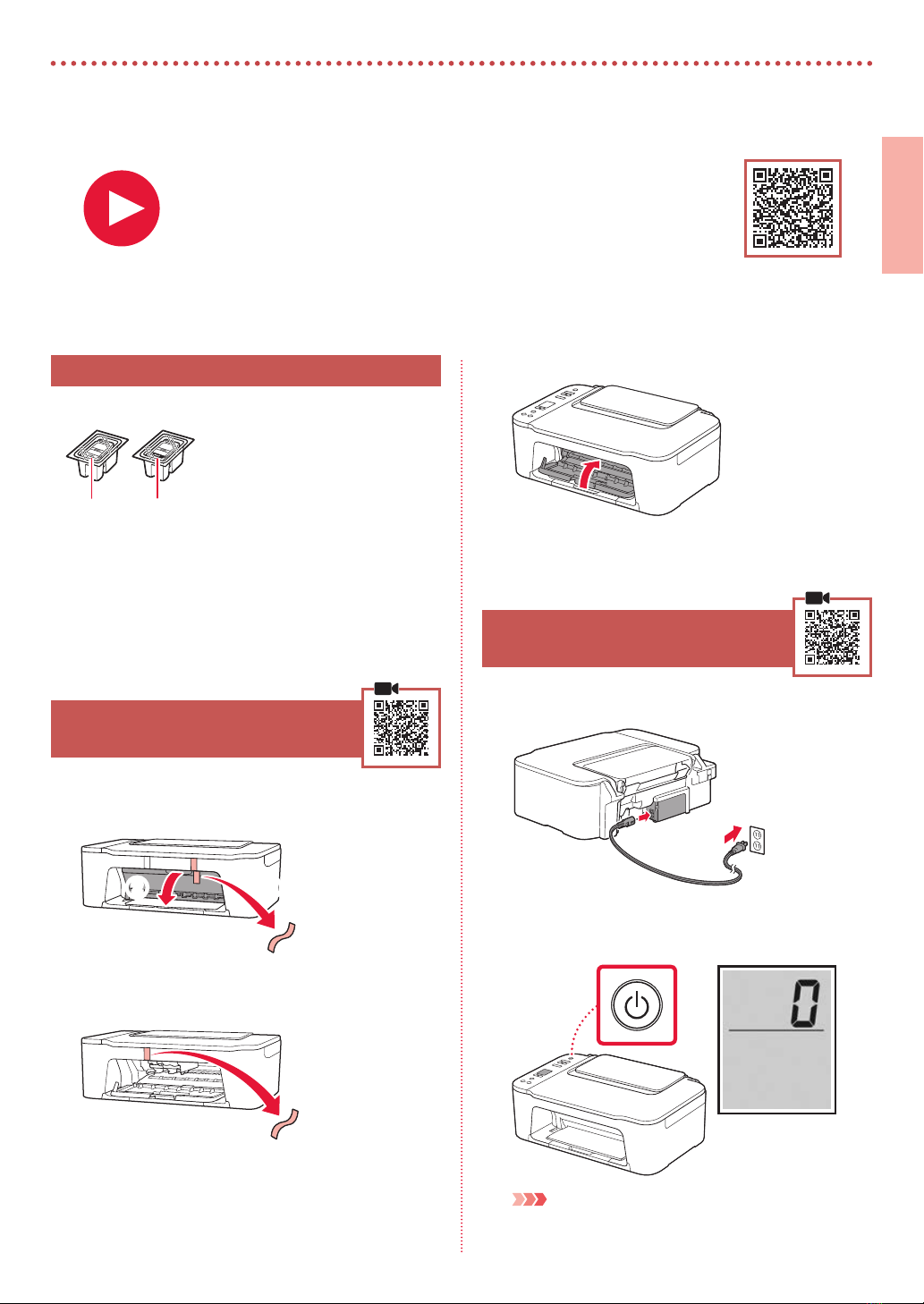 0