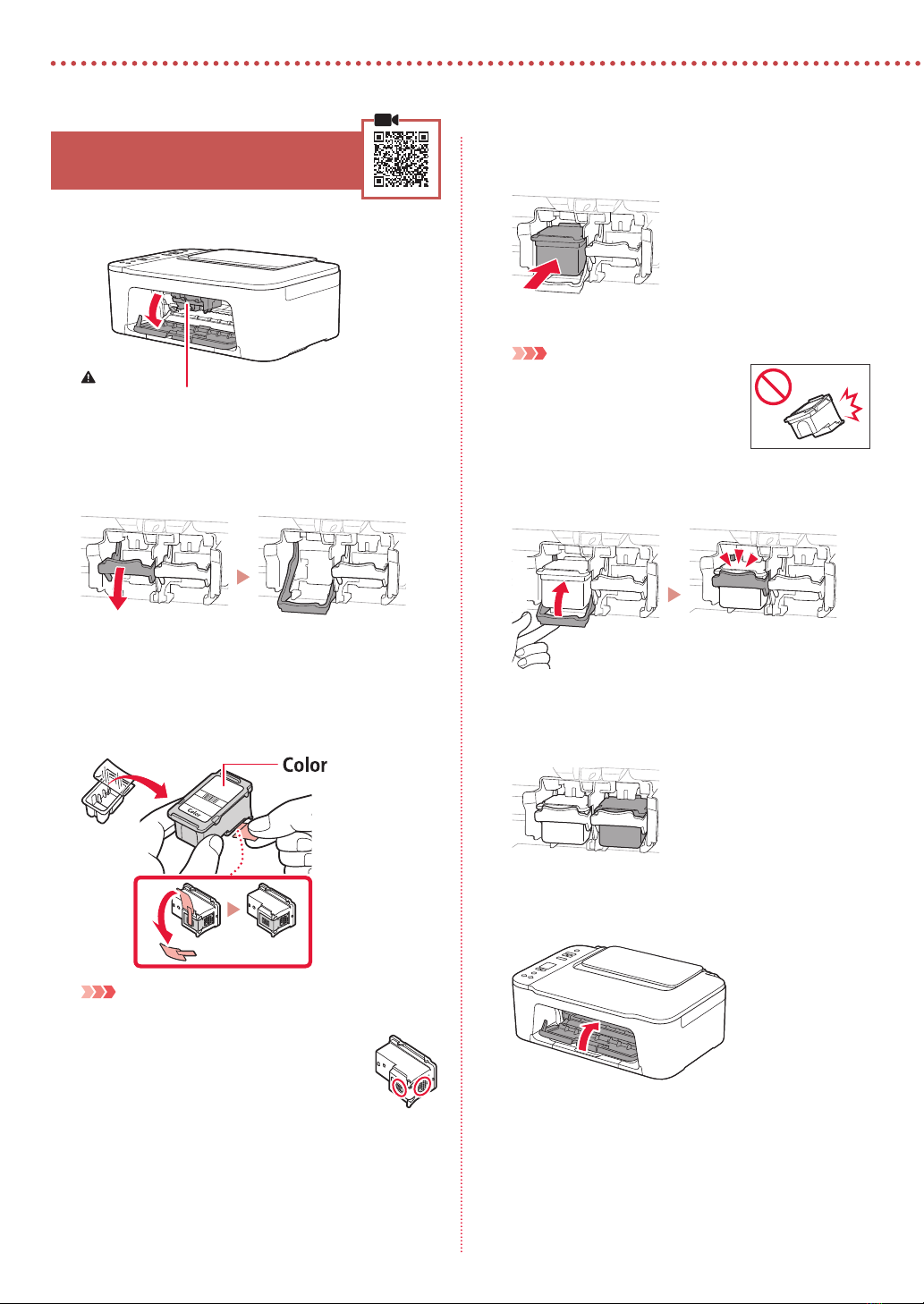 Color

Color