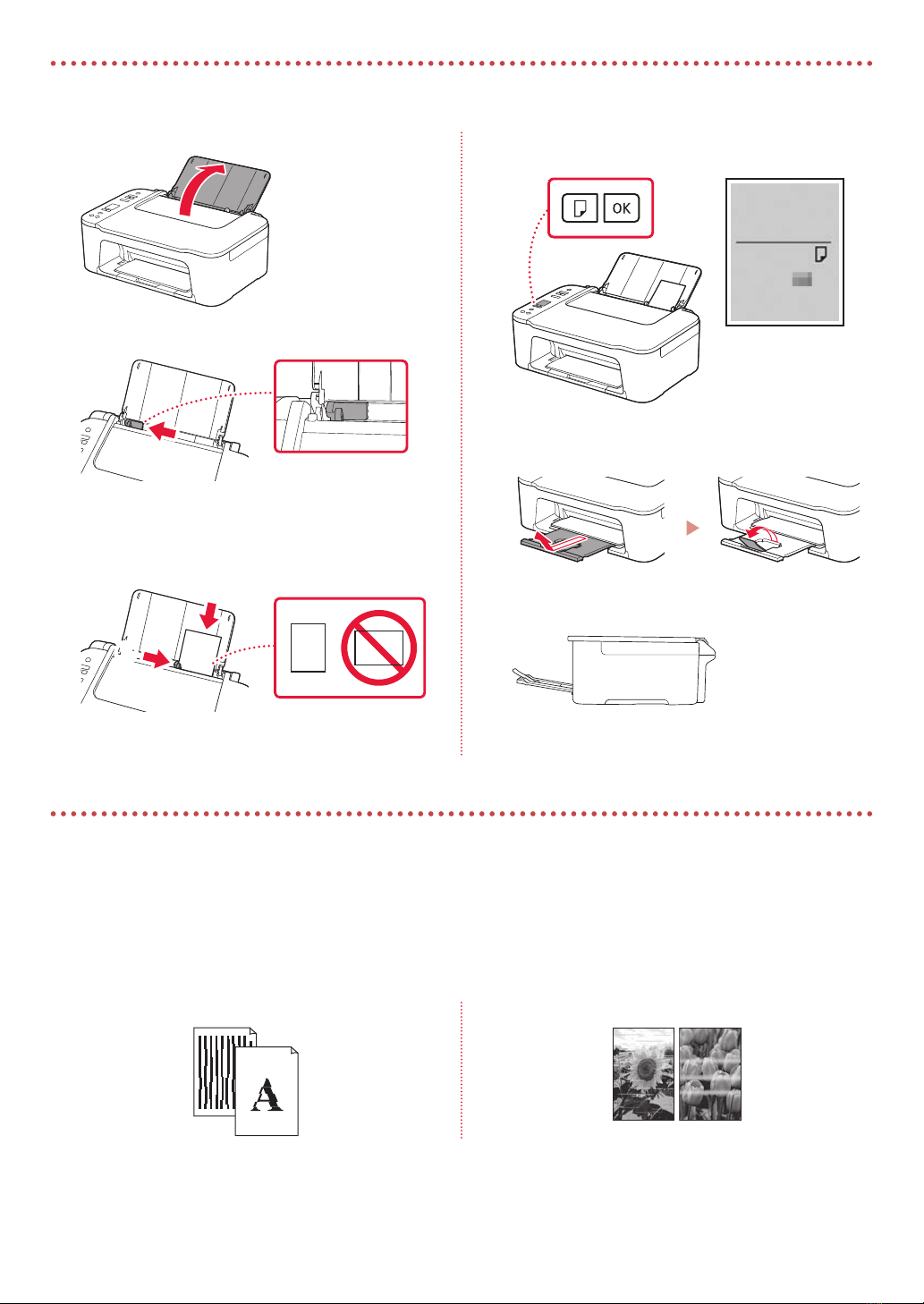 OK

A