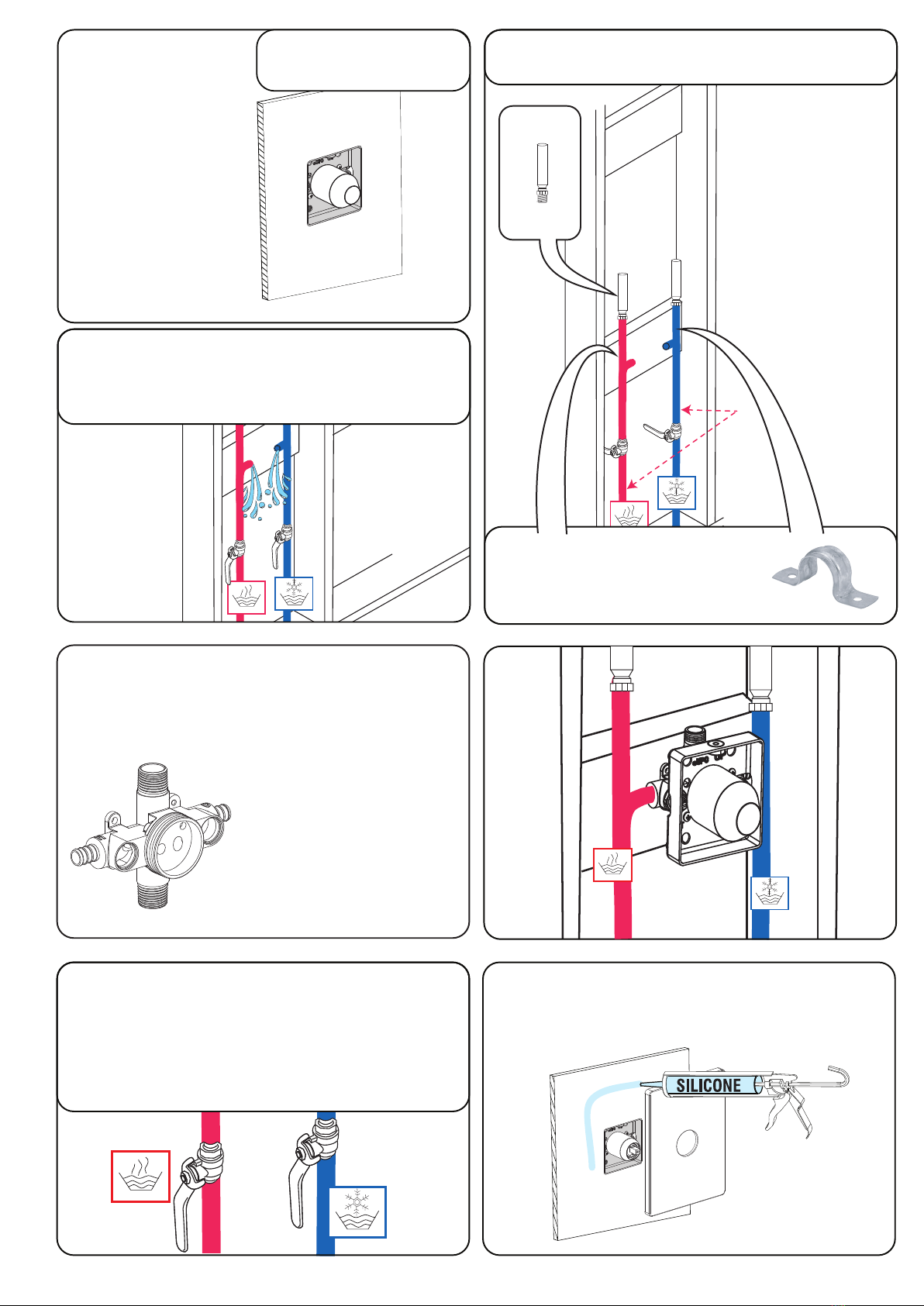 SILICONE