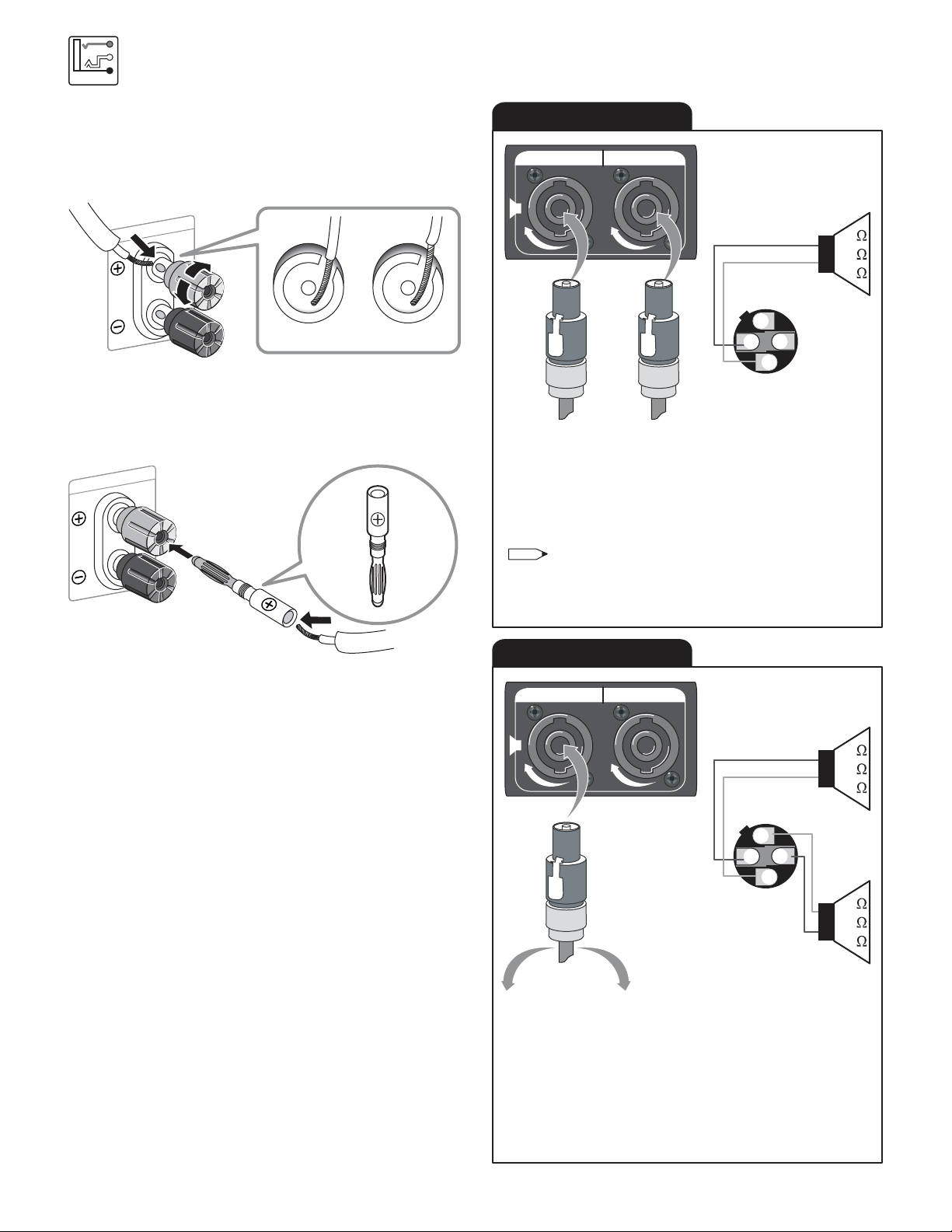 Ω
Ω
Ω

Ω
Ω
Ω
Ω
Ω
Ω