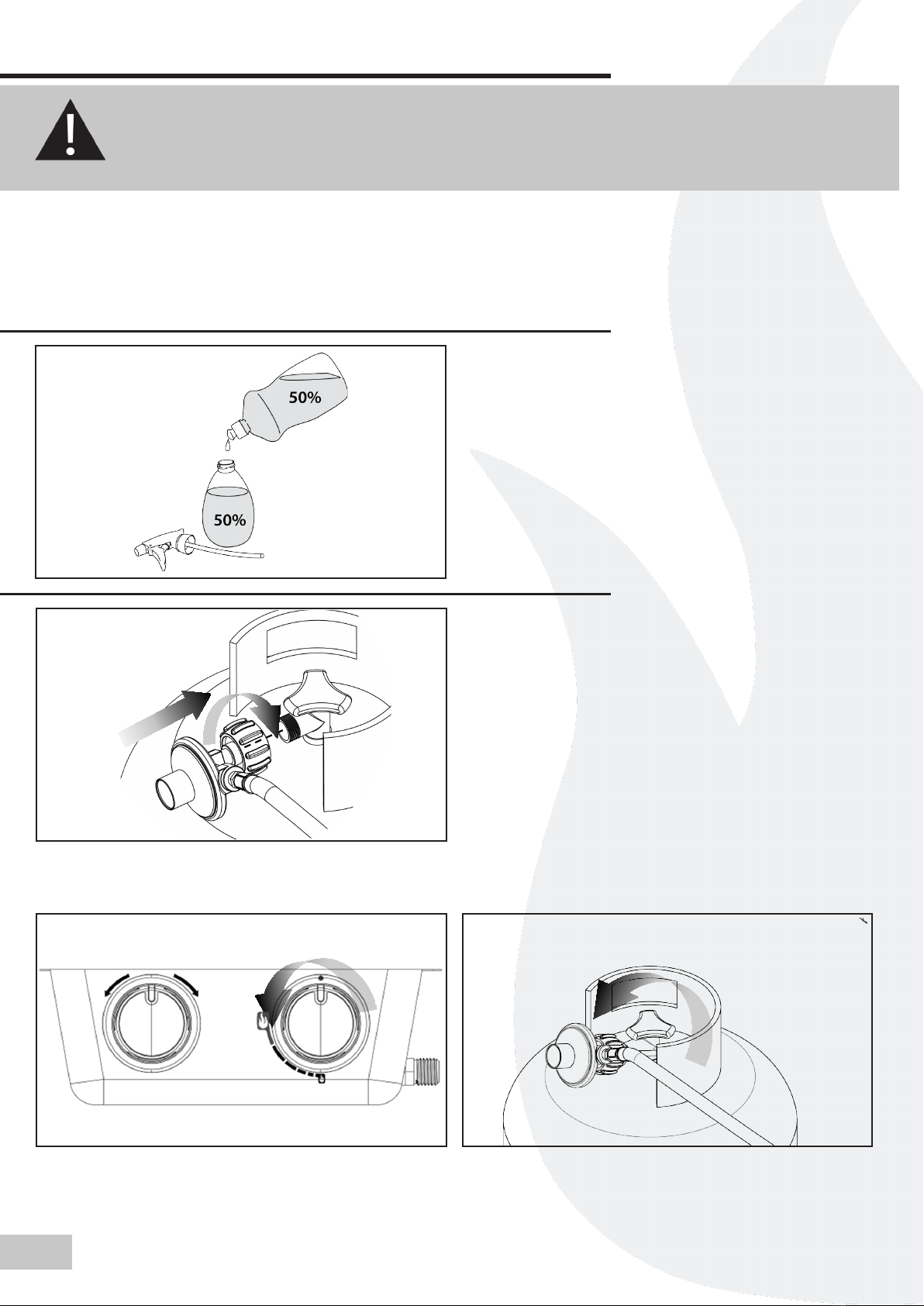 50%

50%