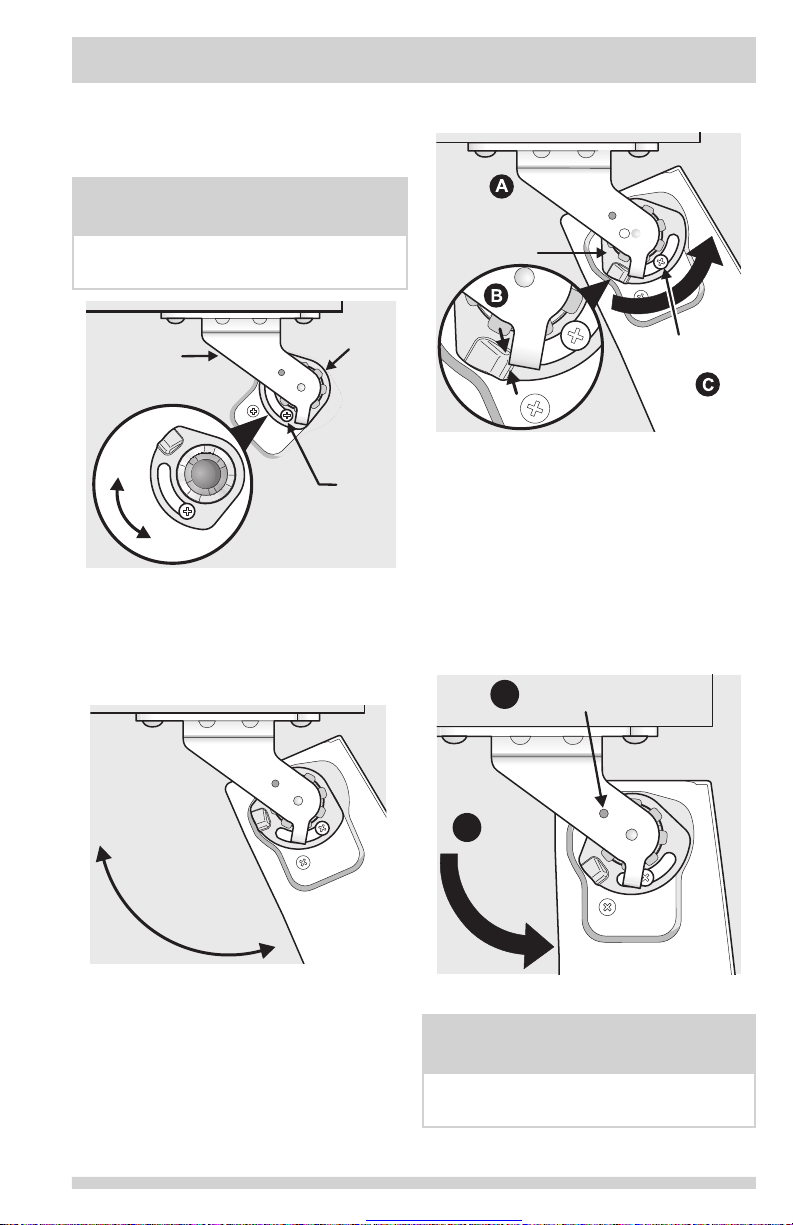 A

B

C