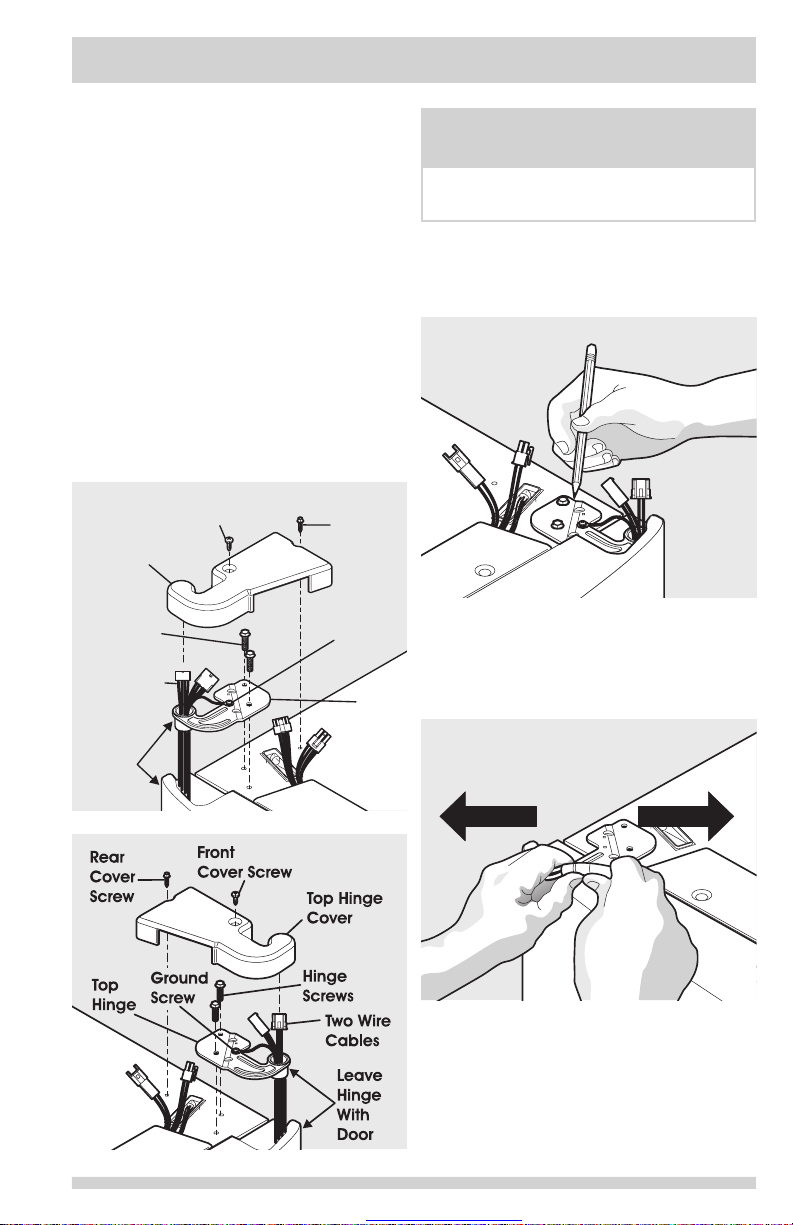 Rear Cover Screw

Front Cover Screw

Top Hinge Cover

Top Hinge

Ground Screw

Hinge Screws

Two Wire Cables

Leave Hinge With Door