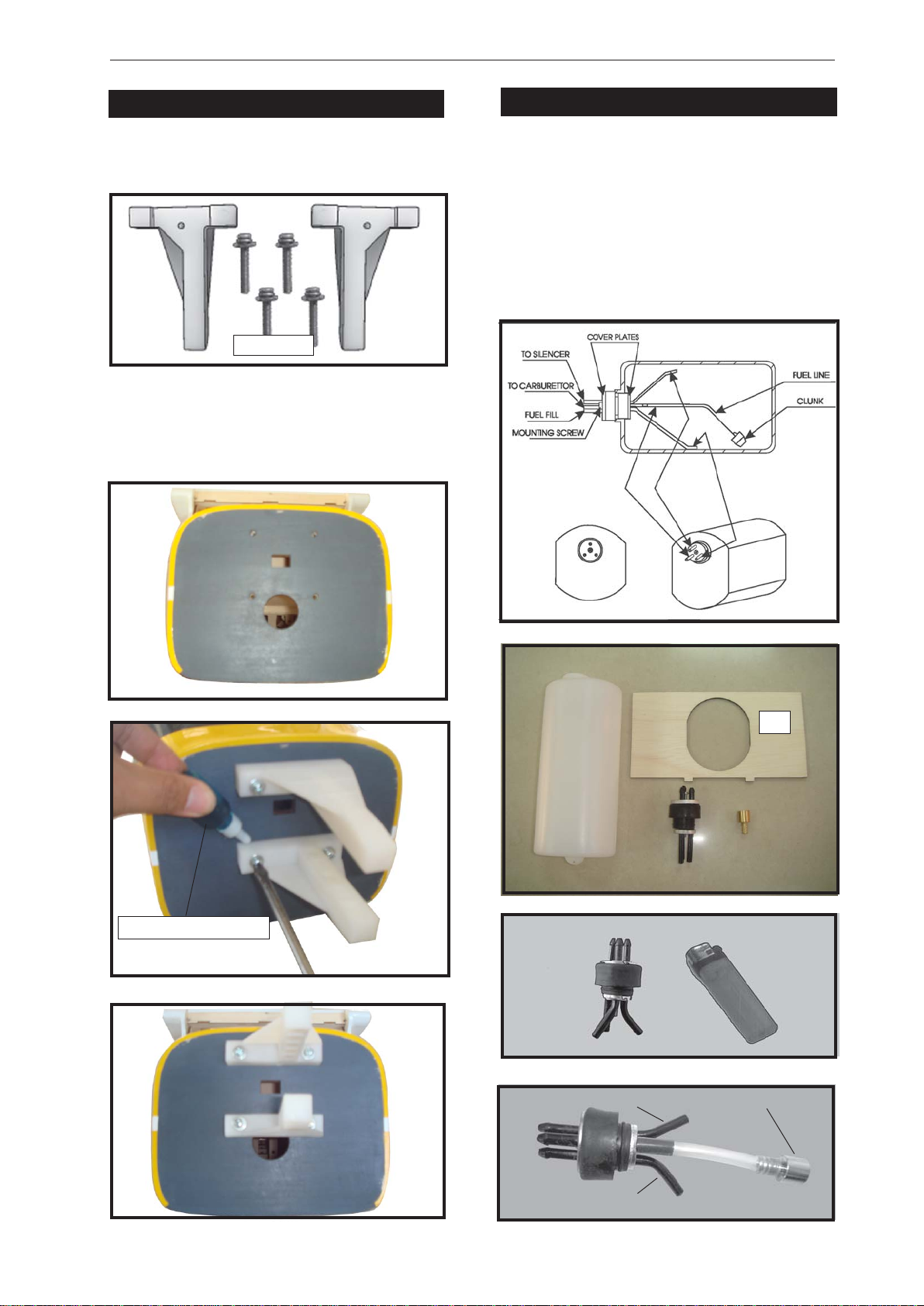 COVER PLATES
TO SILENCER
TO CARBURETTOR
FUEL FILL
MOUNTING SCREW
FUEL LINE
CLUNK