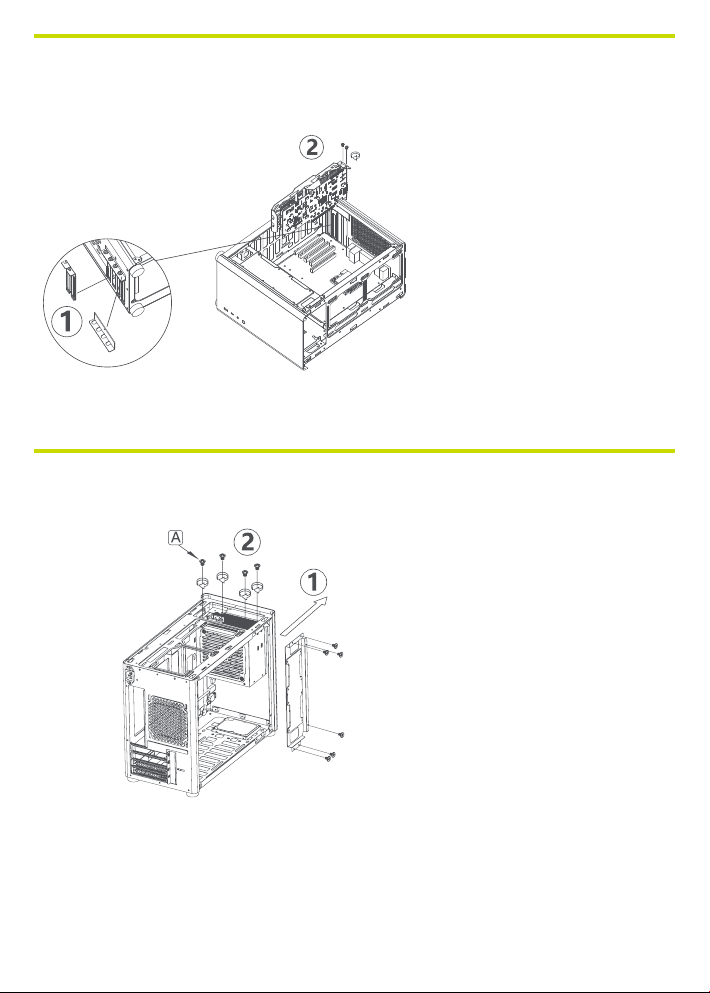 2

1

A

2

1