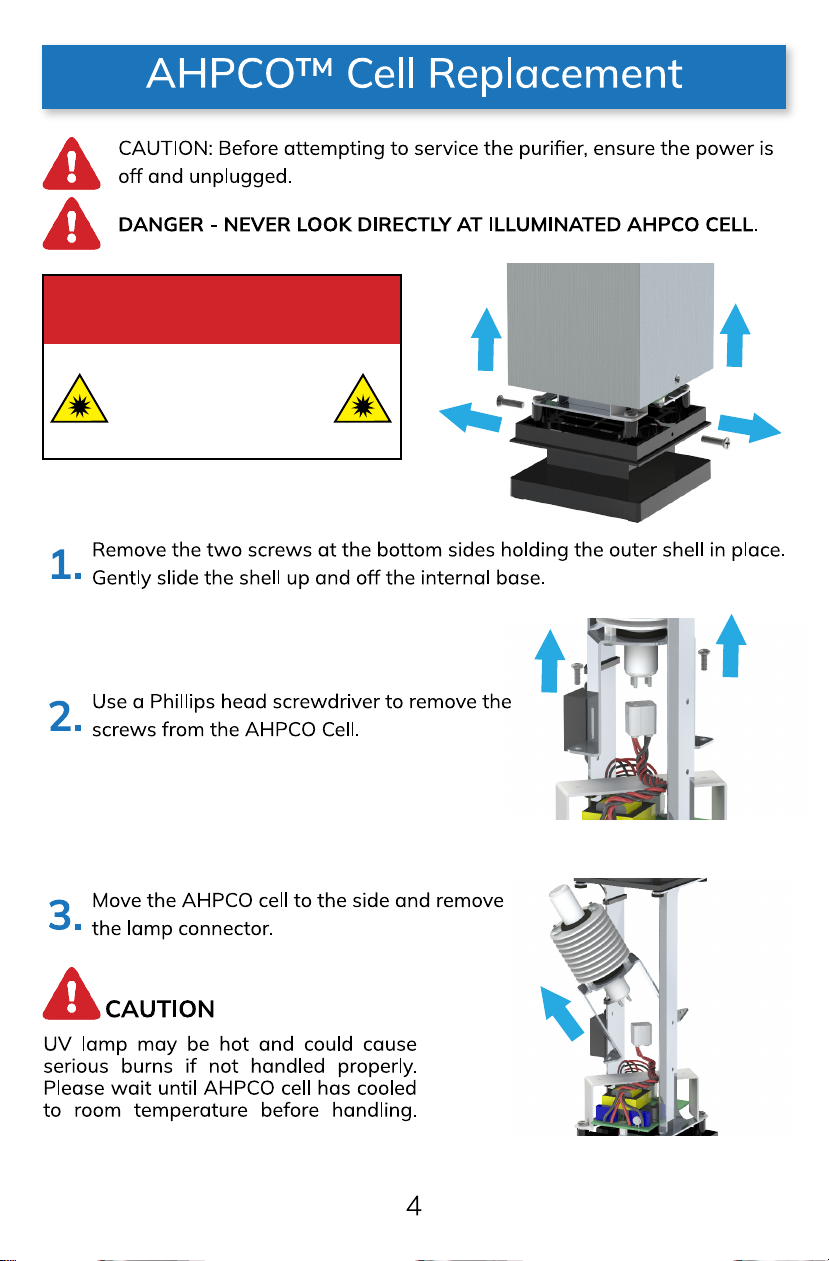 AHPCO™ Cell Replacement

CAUTION: Before attempting to service the purifier, ensure the power is off and unplugged.

DANGER - NEVER LOOK DIRECTLY AT ILLUMINATED AHPCO CELL.

1. Remove the two screws at the bottom sides holding the outer shell in place. Gently slide the shell up and off the internal base.

2. Use a Phillips head screwdriver to remove the screws from the AHPCO Cell.

3. Move the AHPCO cell to the side and remove the lamp connector.

CAUTION
UV lamp may be hot and could cause serious burns if not handled properly. Please wait until AHPCO cell has cooled to room temperature before handling.

4