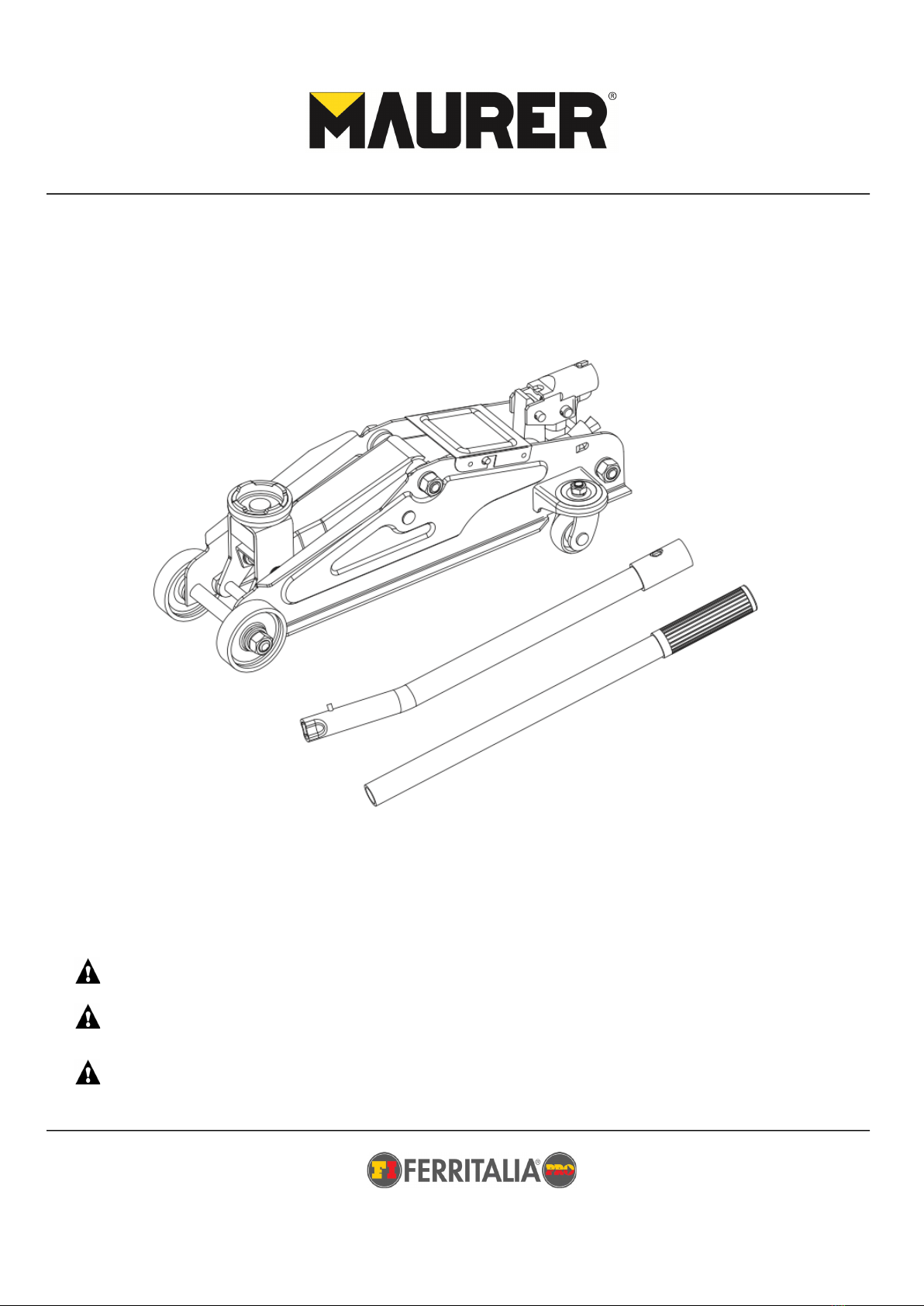 MAURER®

FI FERRITALIA® PRO