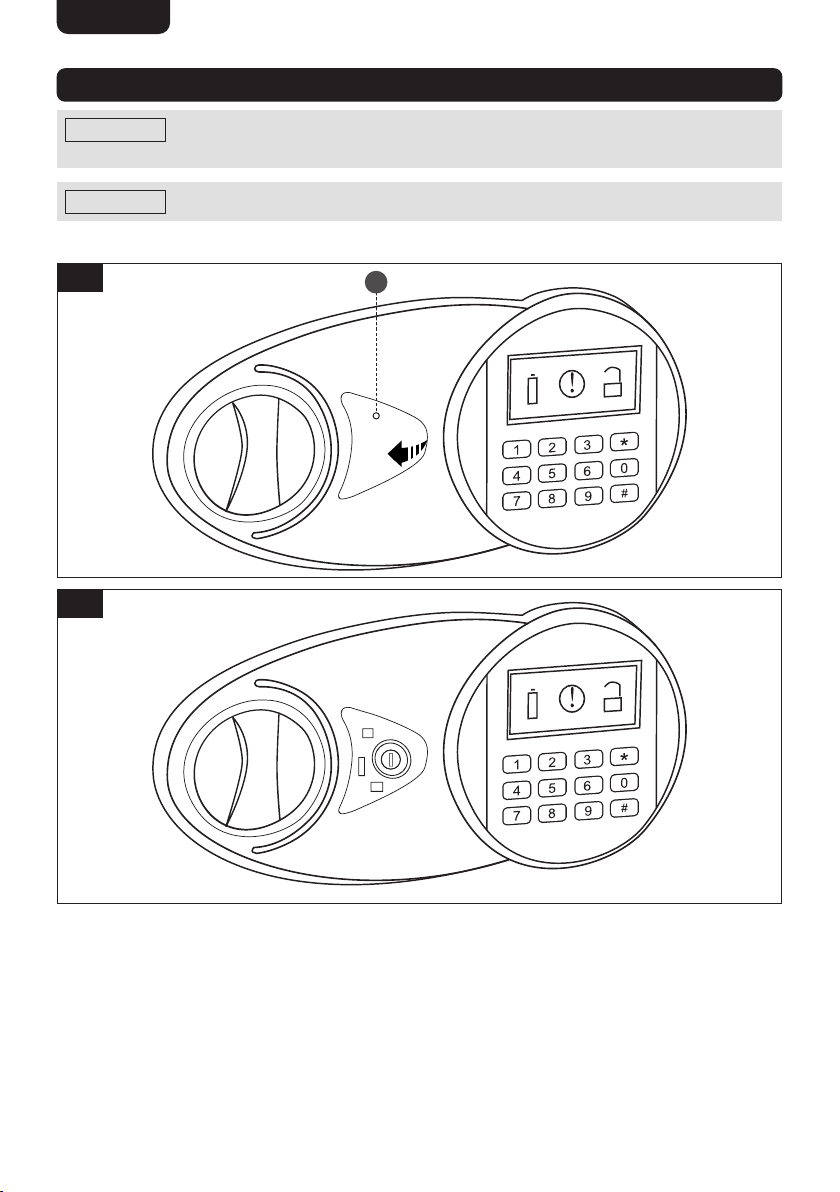 1 2 3 *
4 5 6 0
7 8 9 #

1 2 3 *
4 5 6 0
7 8 9 #