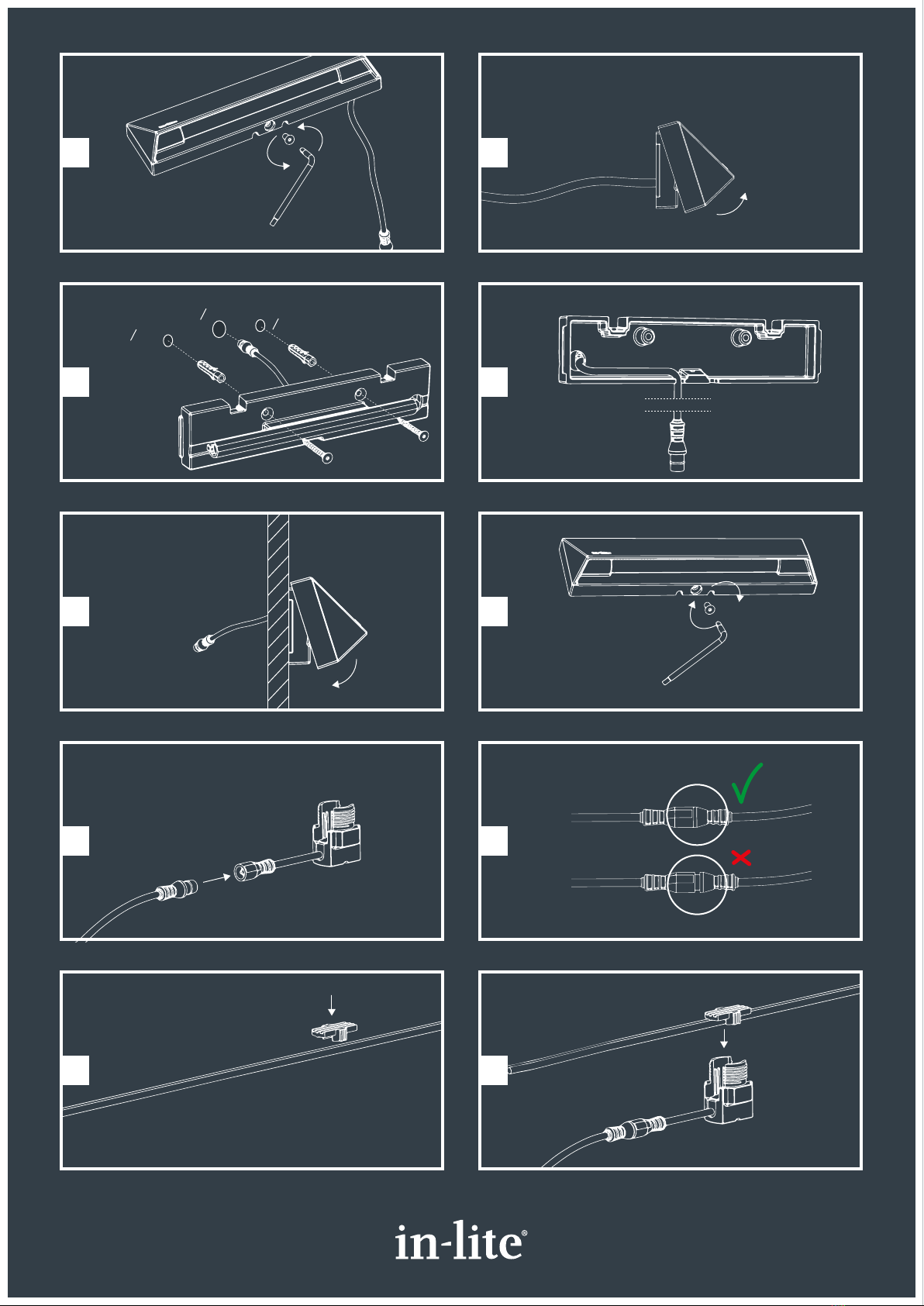 in-lite®