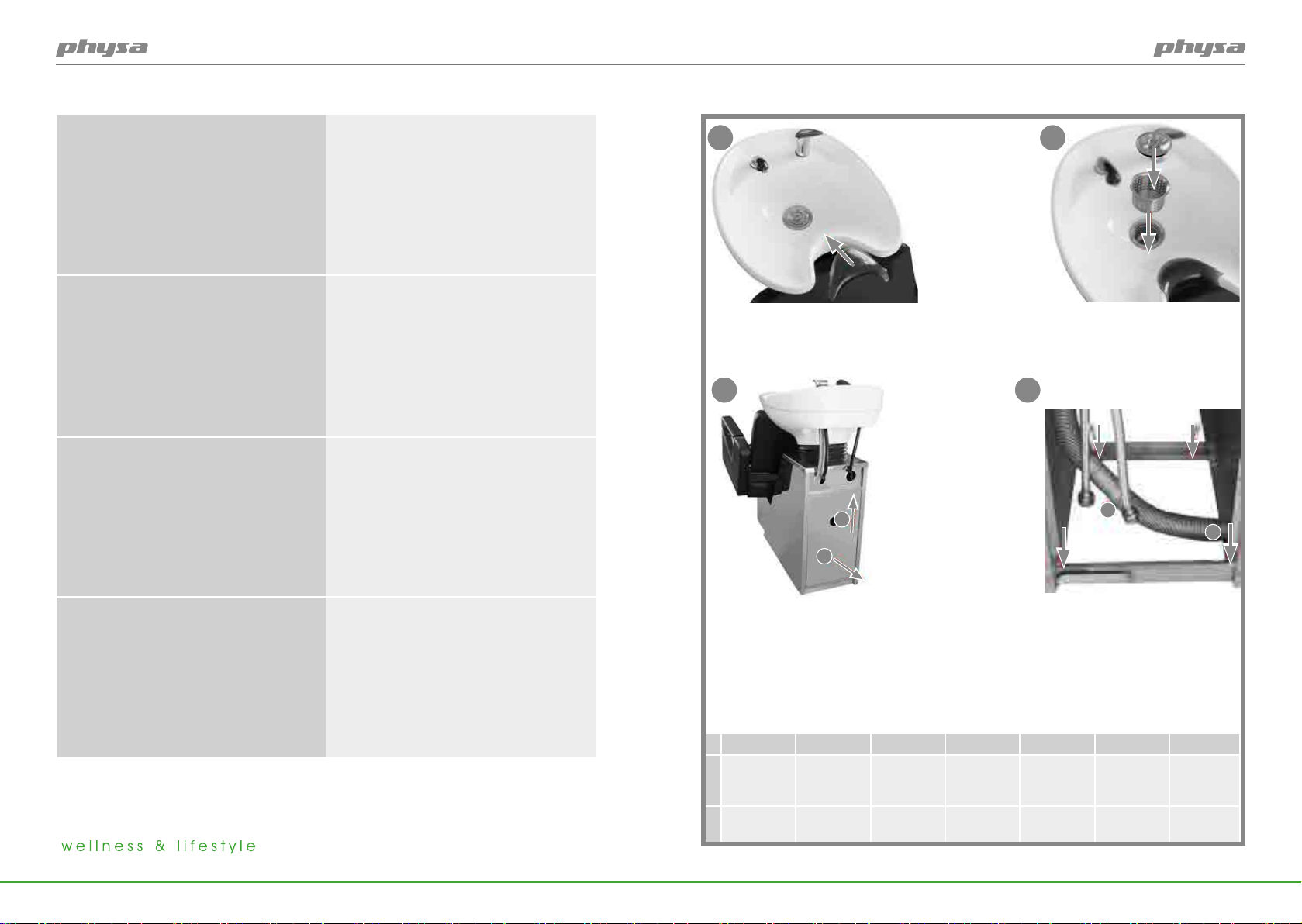 physa

physa

wellness & lifestyle