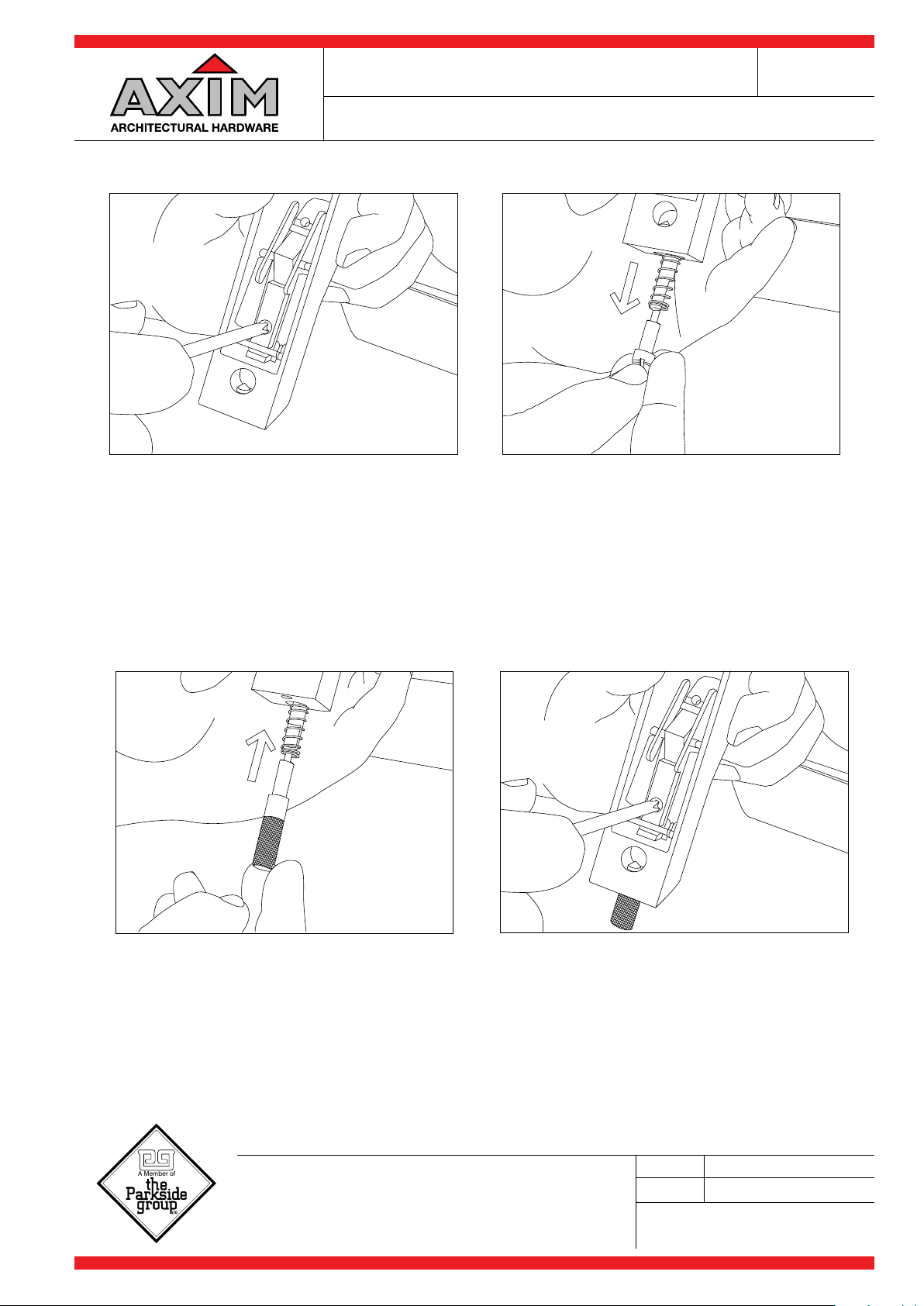 AXIM
ARCHITECTURAL HARDWARE

A Member of
the
Parkside
group
LTD