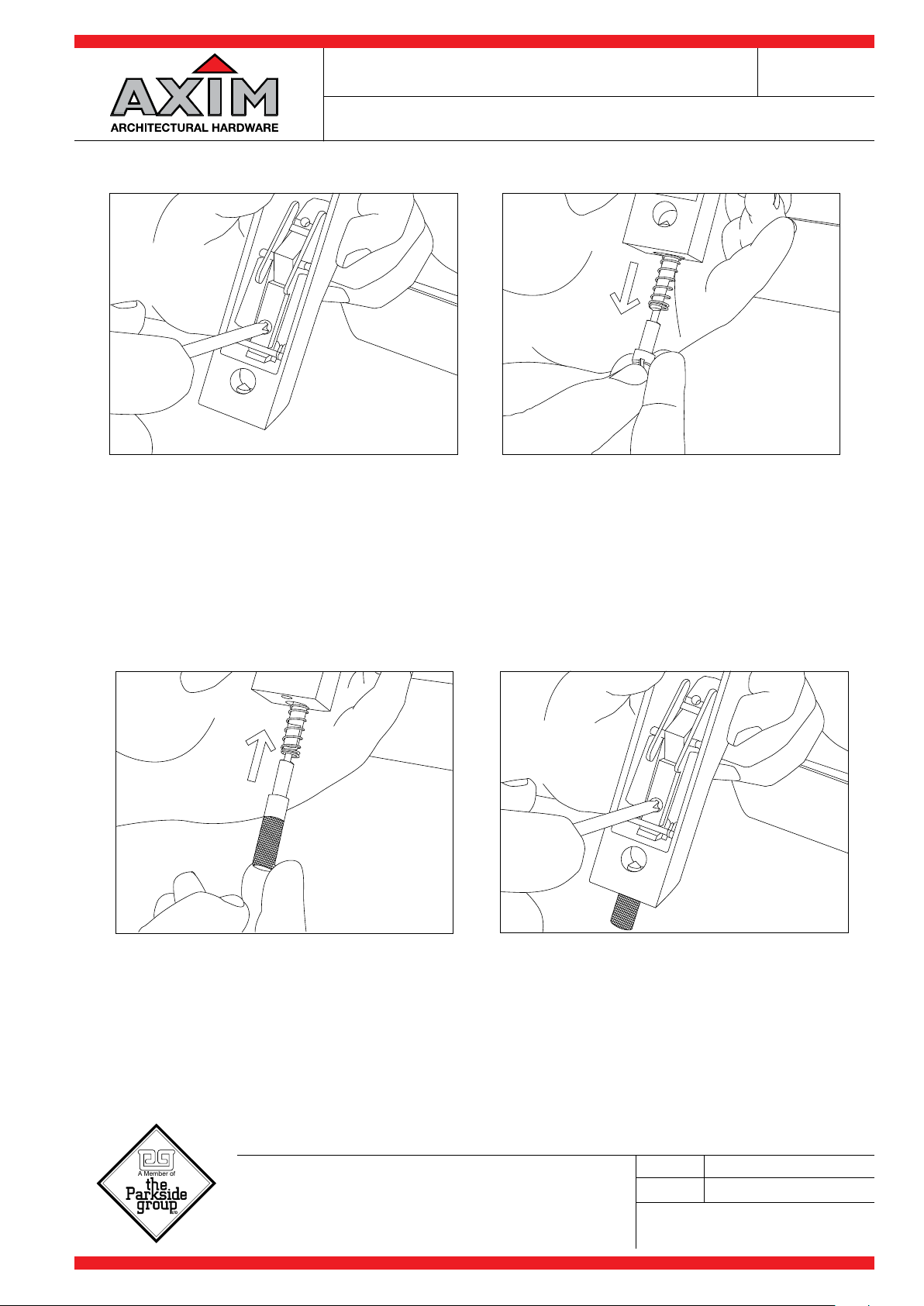 AXIM
ARCHITECTURAL HARDWARE

A Member of
the
Parkside
group
LTD