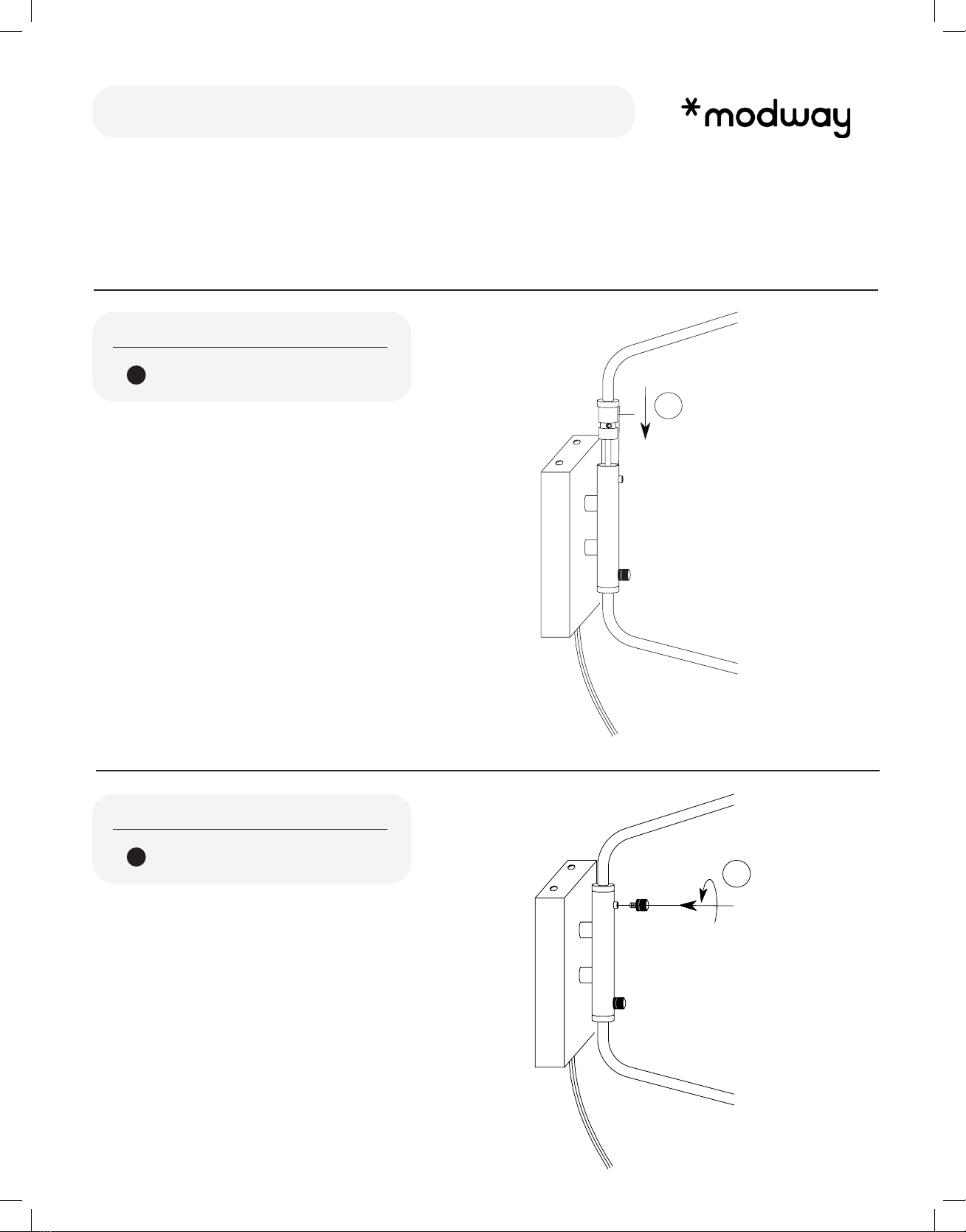 *modway