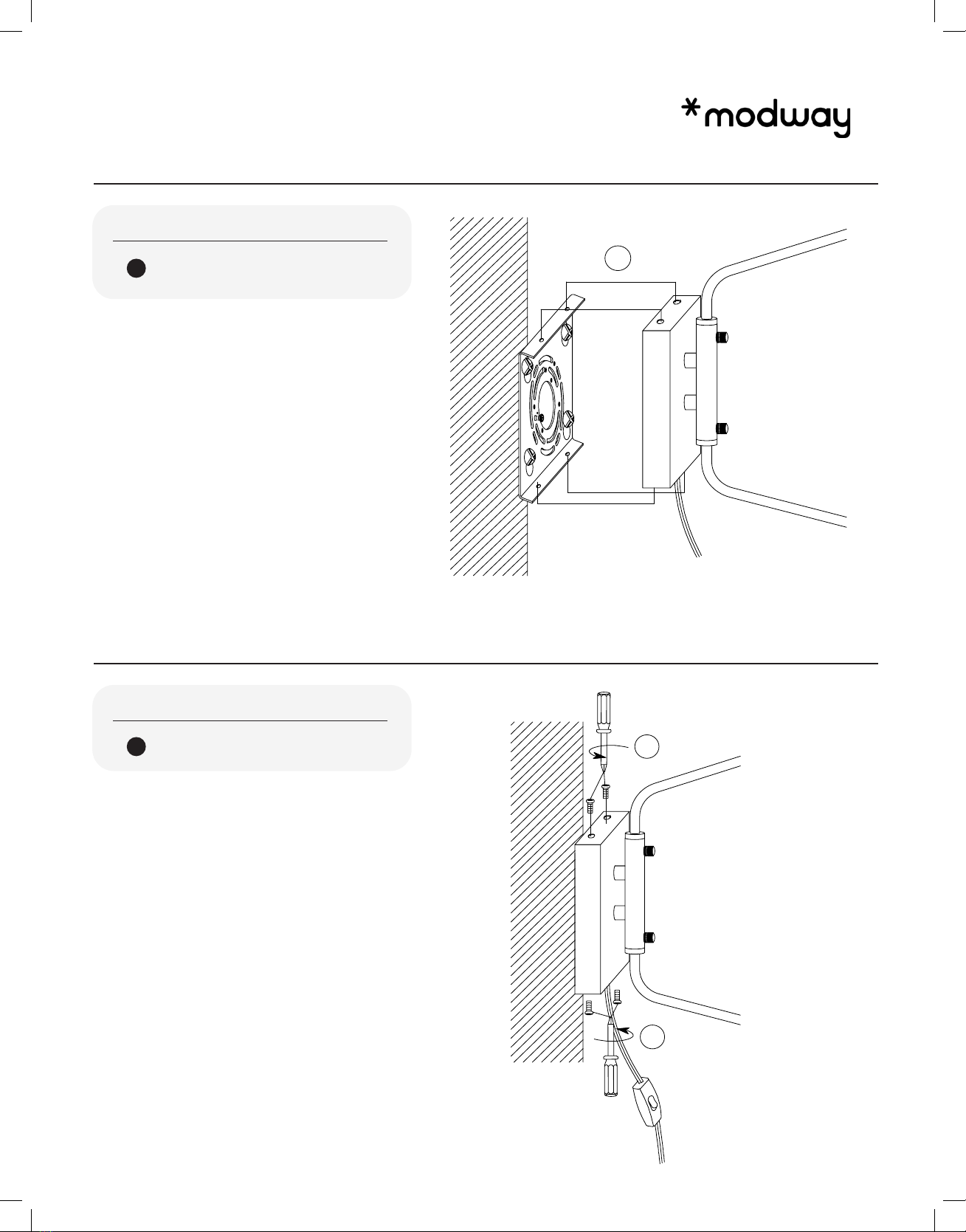 *modway