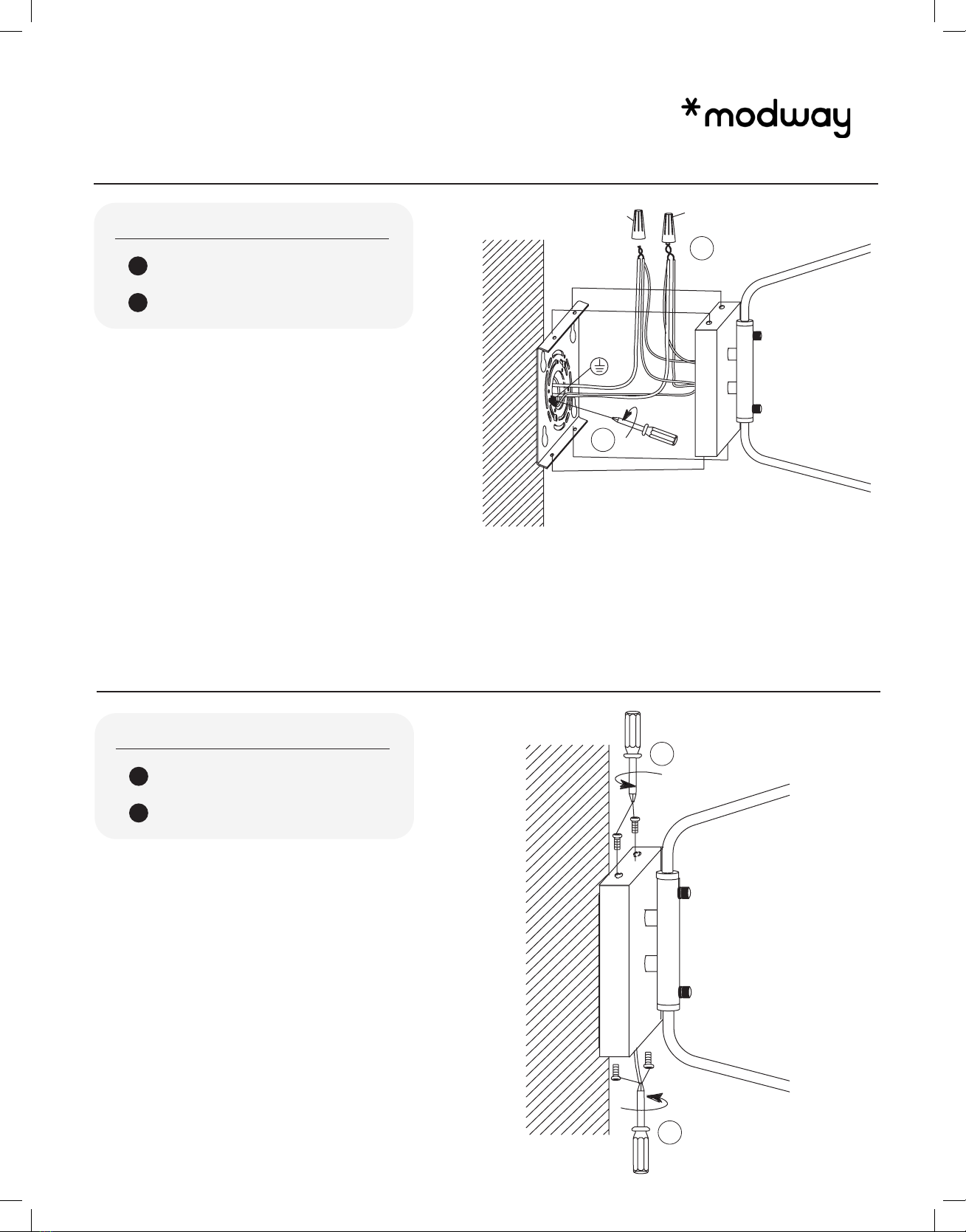 *modway