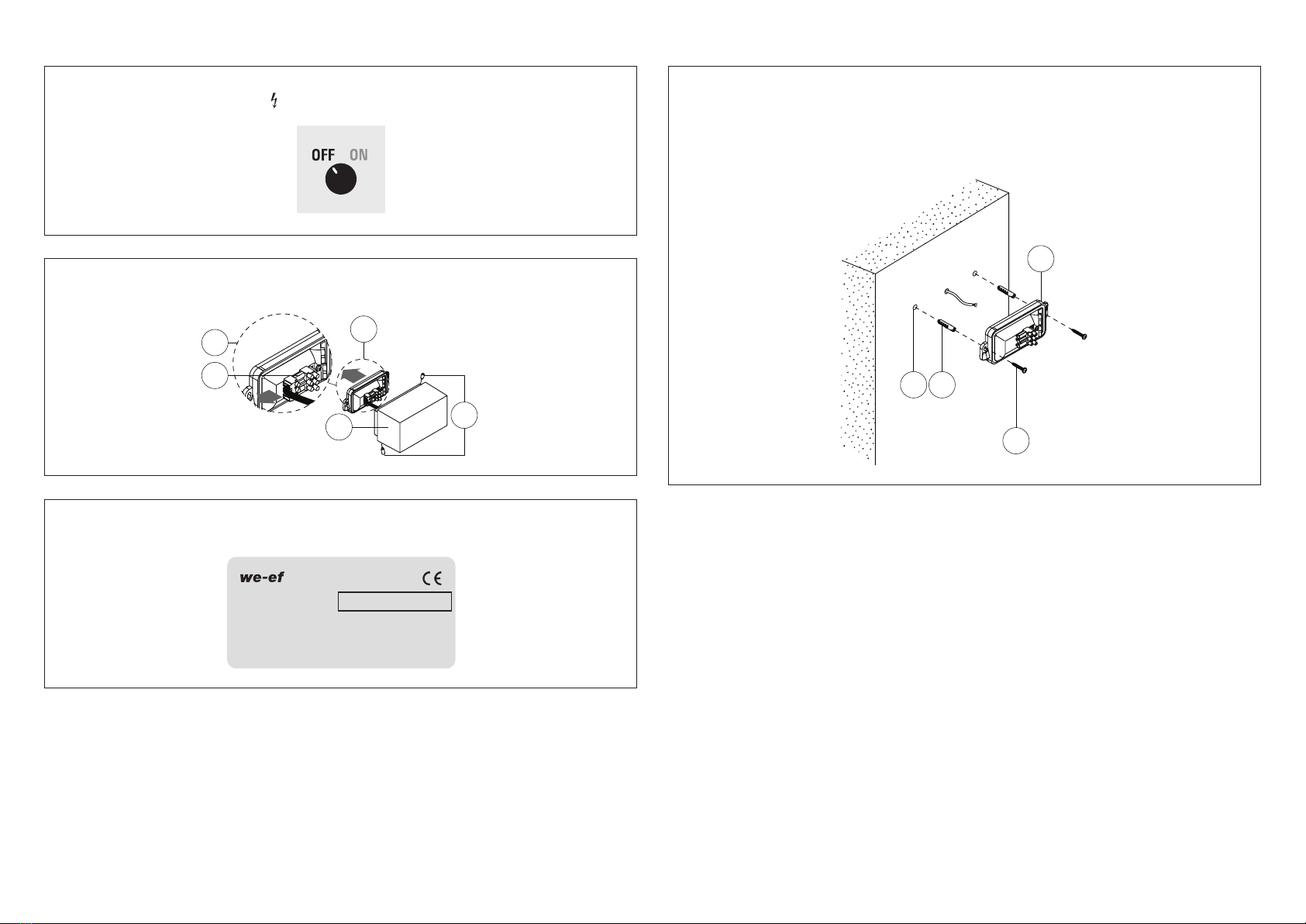 OFF ON

we-ef
CE