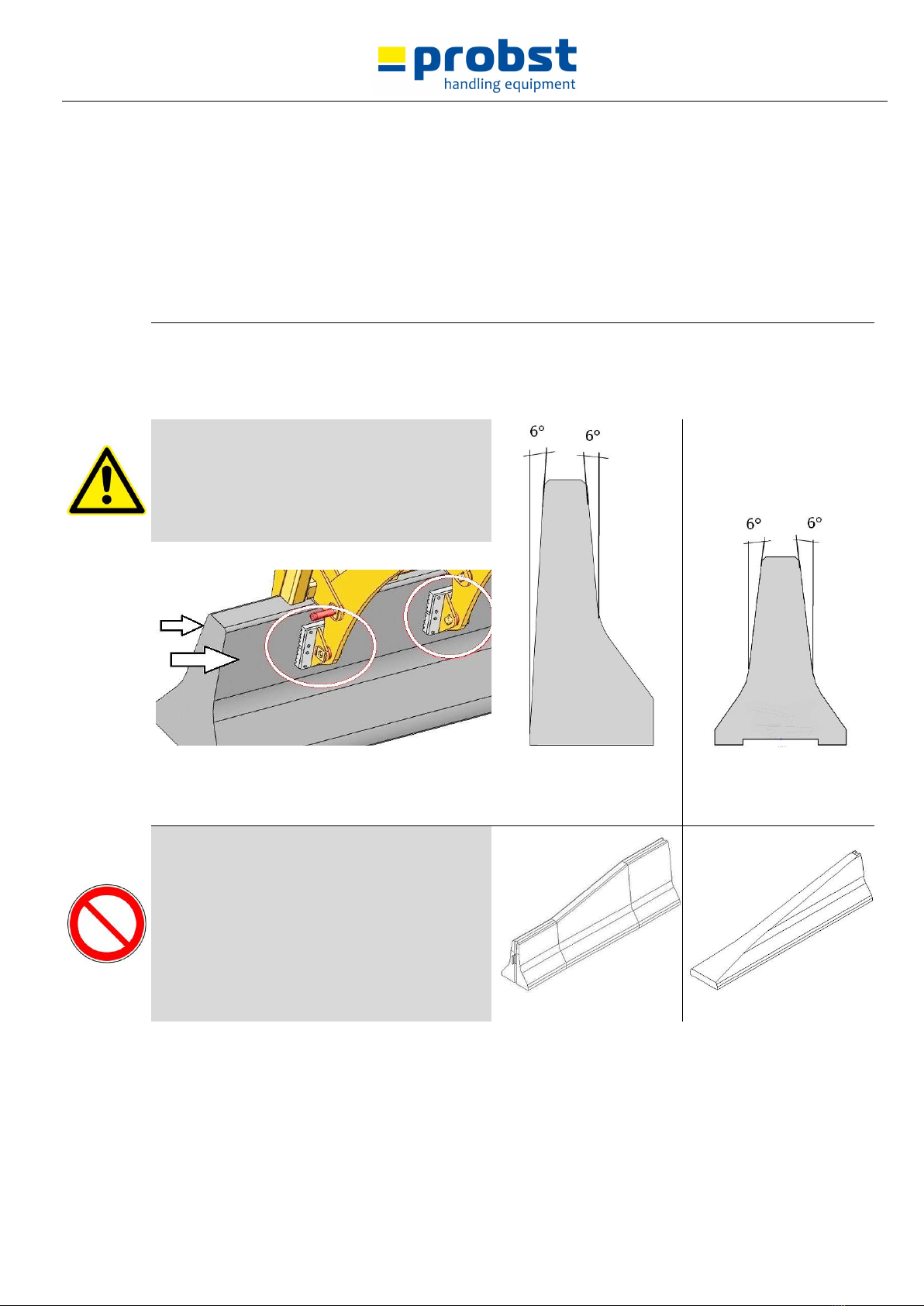 probst
handling equipment

6° 6°

6° 6°