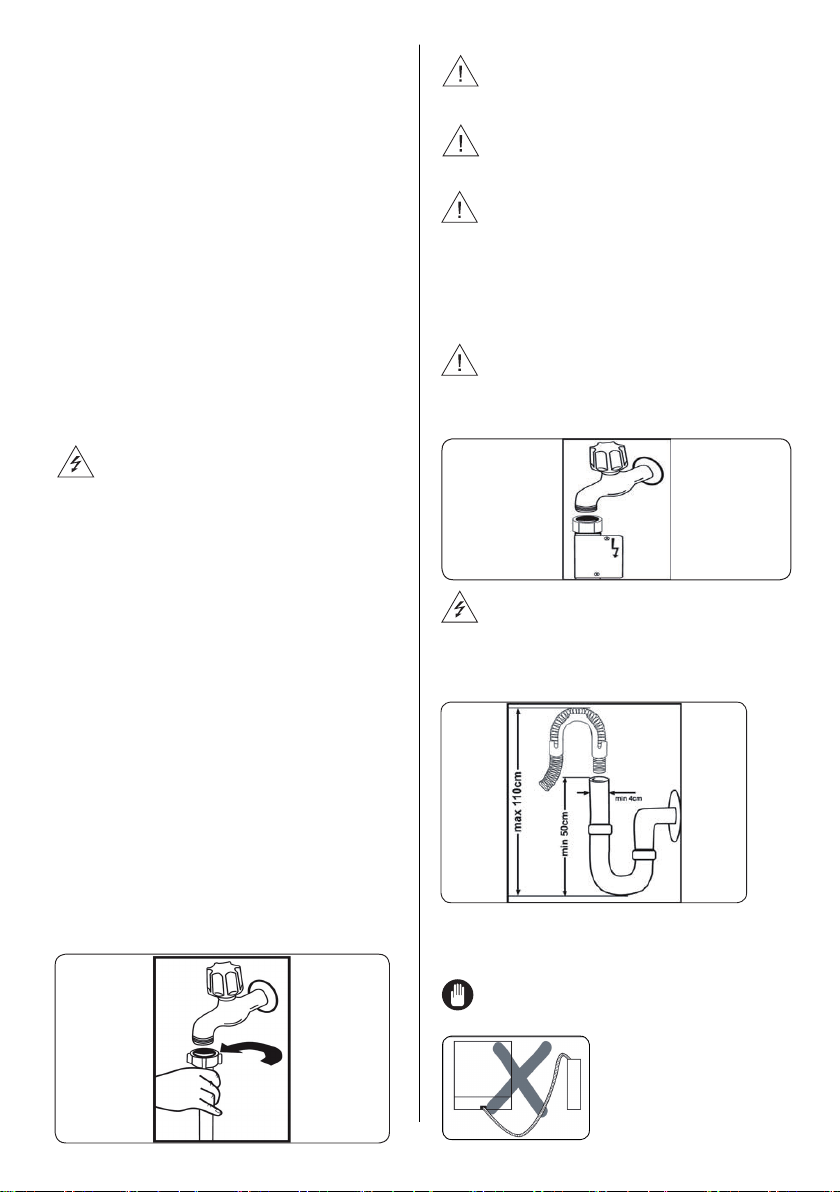 max 110cm

min 50cm

min 4cm