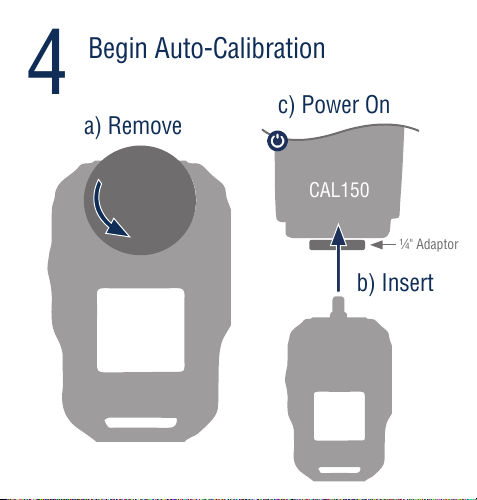 4 Begin Auto-Calibration

a) Remove

c) Power On

CAL150

¼" Adaptor

b) Insert