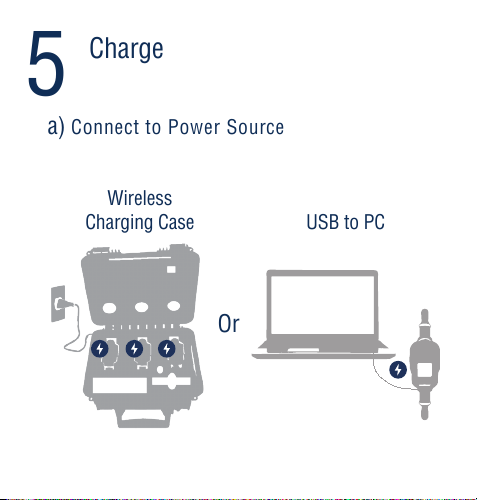 5 Charge

a) Connect to Power Source

Wireless Charging Case

Or

USB to PC