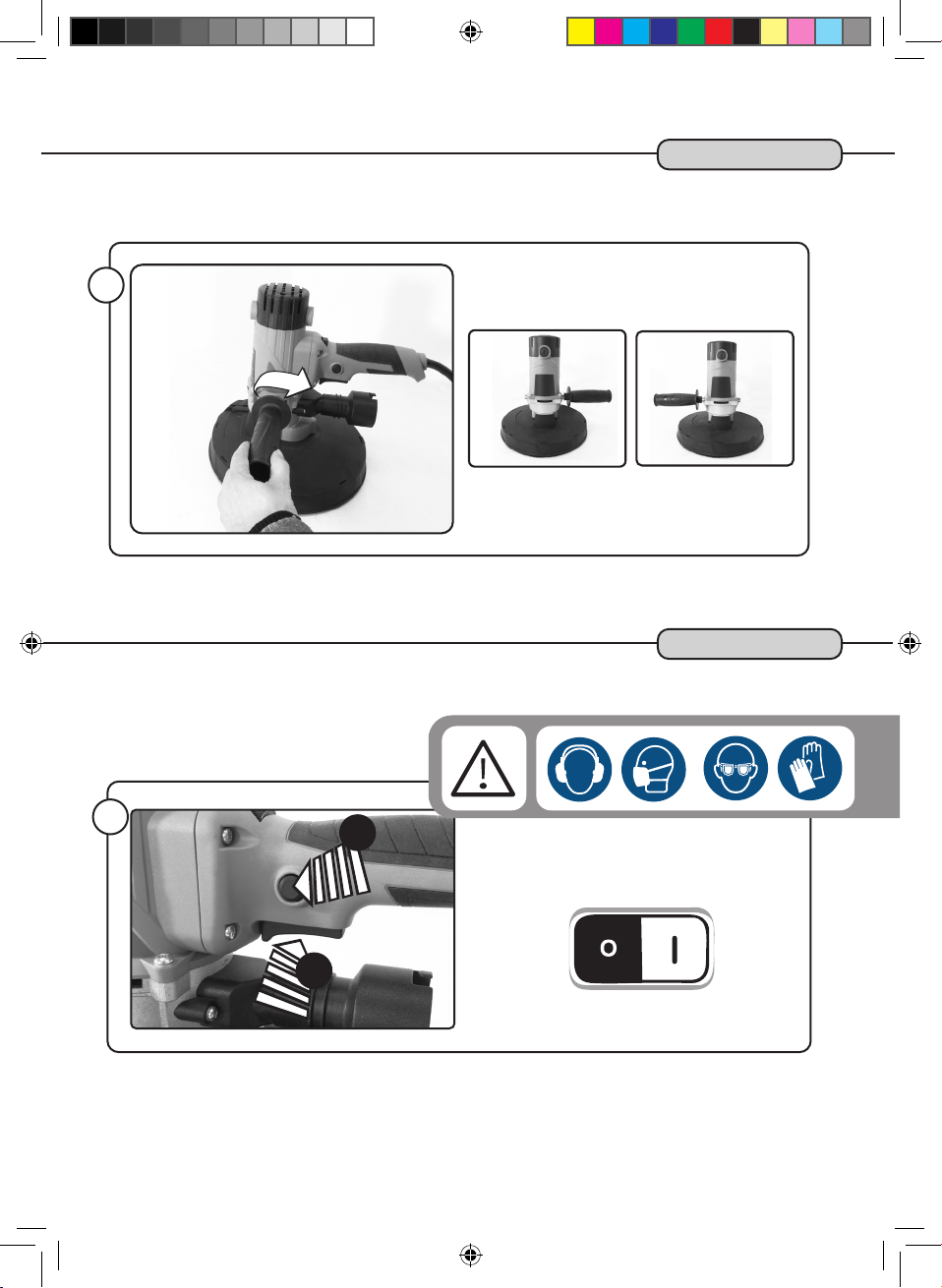 O

I