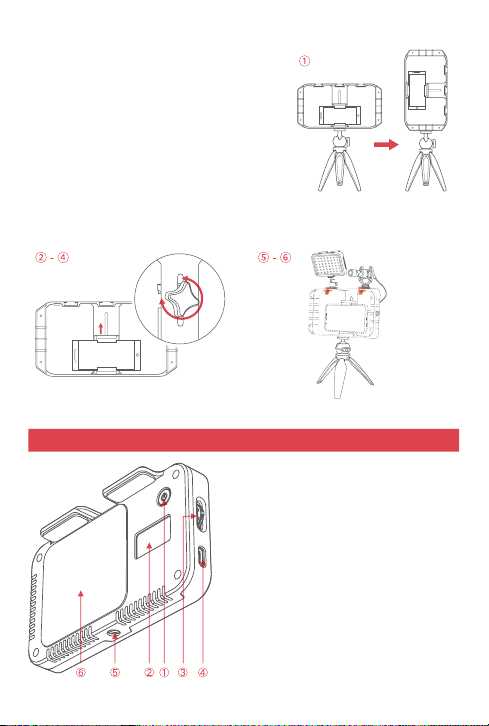 ①

② - ④

⑤ - ⑥

⑥ ⑤ ② ① ③ ④