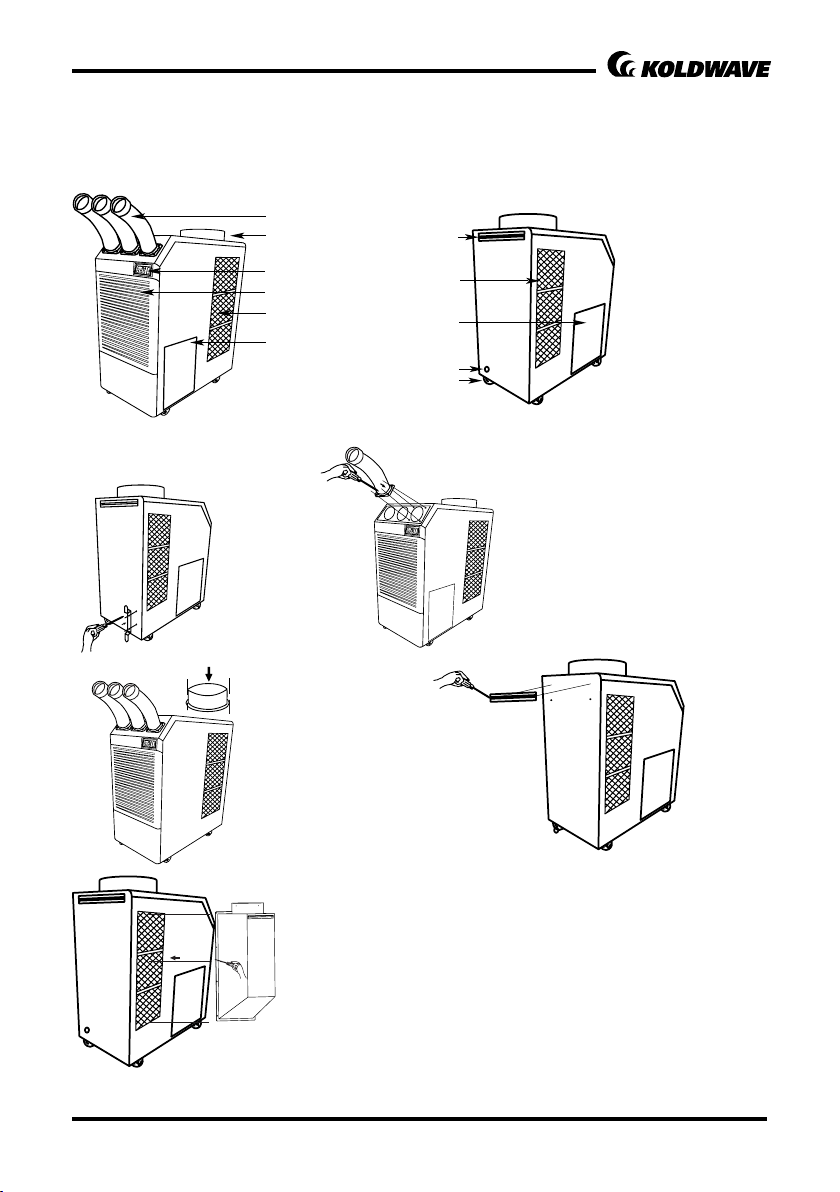 KOLDWAVE