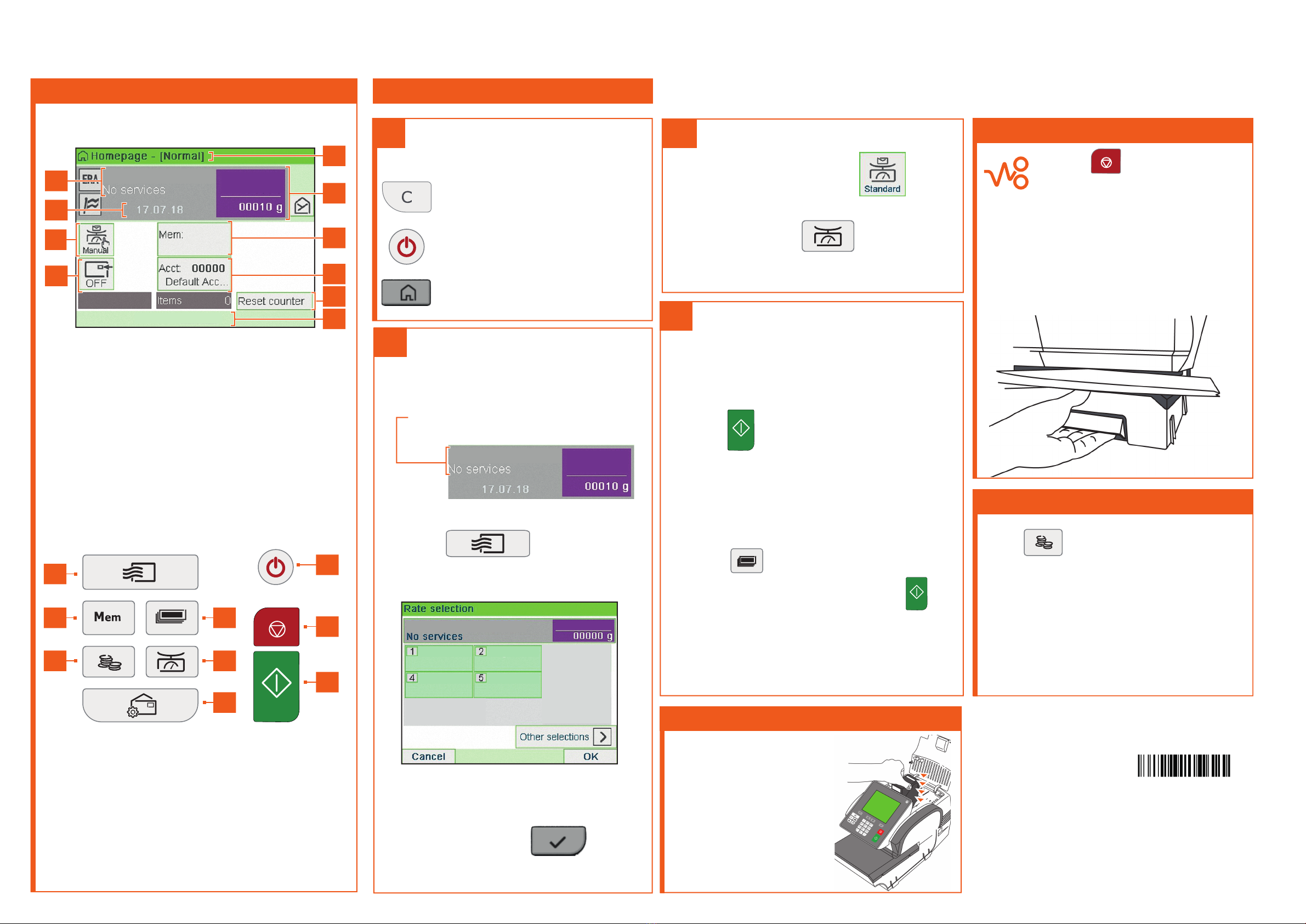 Homepage - [Normal]

ERA

No services

17.07.18

00010 g

Manual

Mem:

OFF

Acct: 00000

Default Acc...

Items 0

Reset counter

Mem

C

No services

17.07.18

00010 g

Rate selection

No services

00000 g

1

2

4

5

Other selections

Cancel

OK

Standard