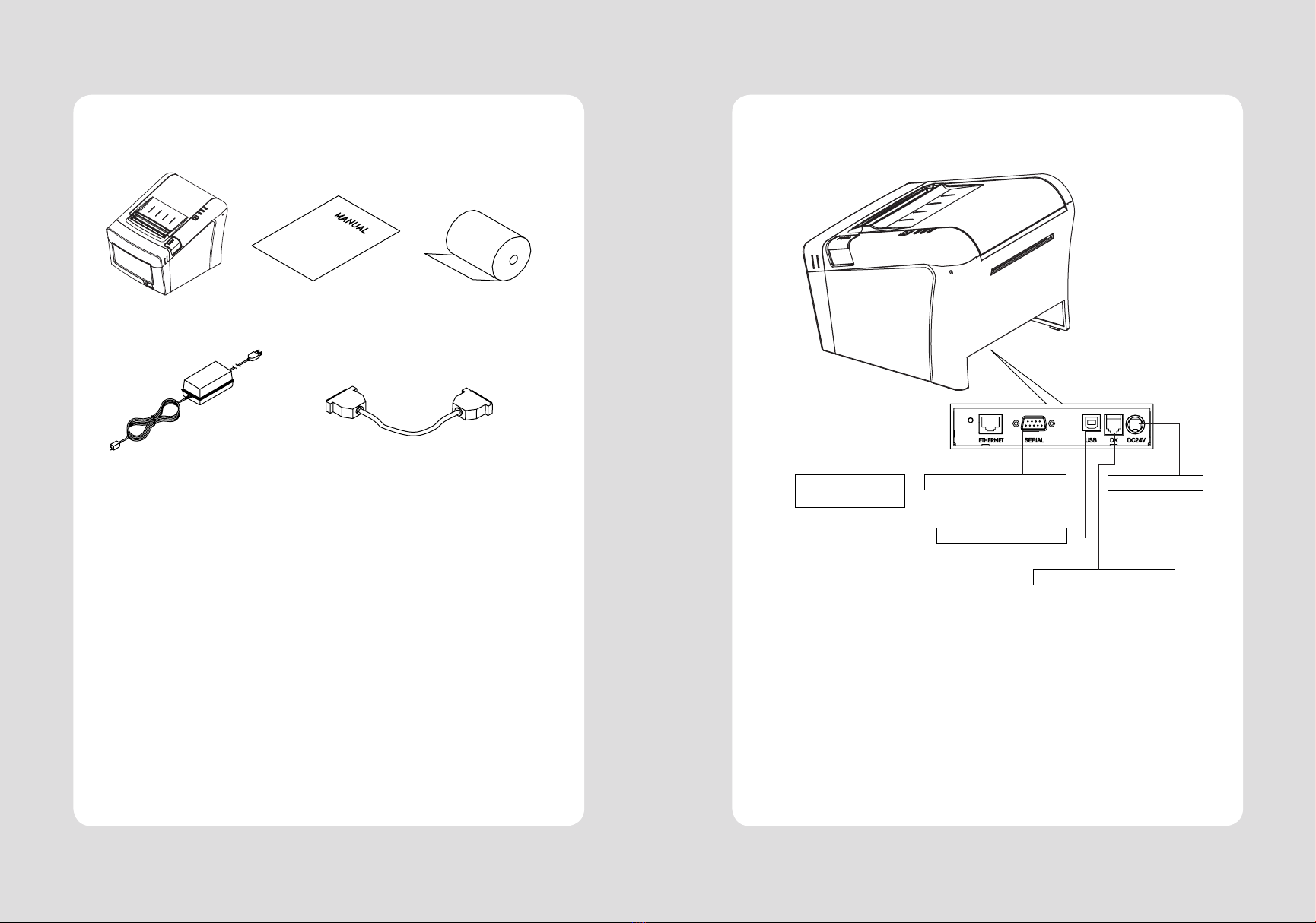 MANUAL

ETHERNET SERIAL USB DK DC24V