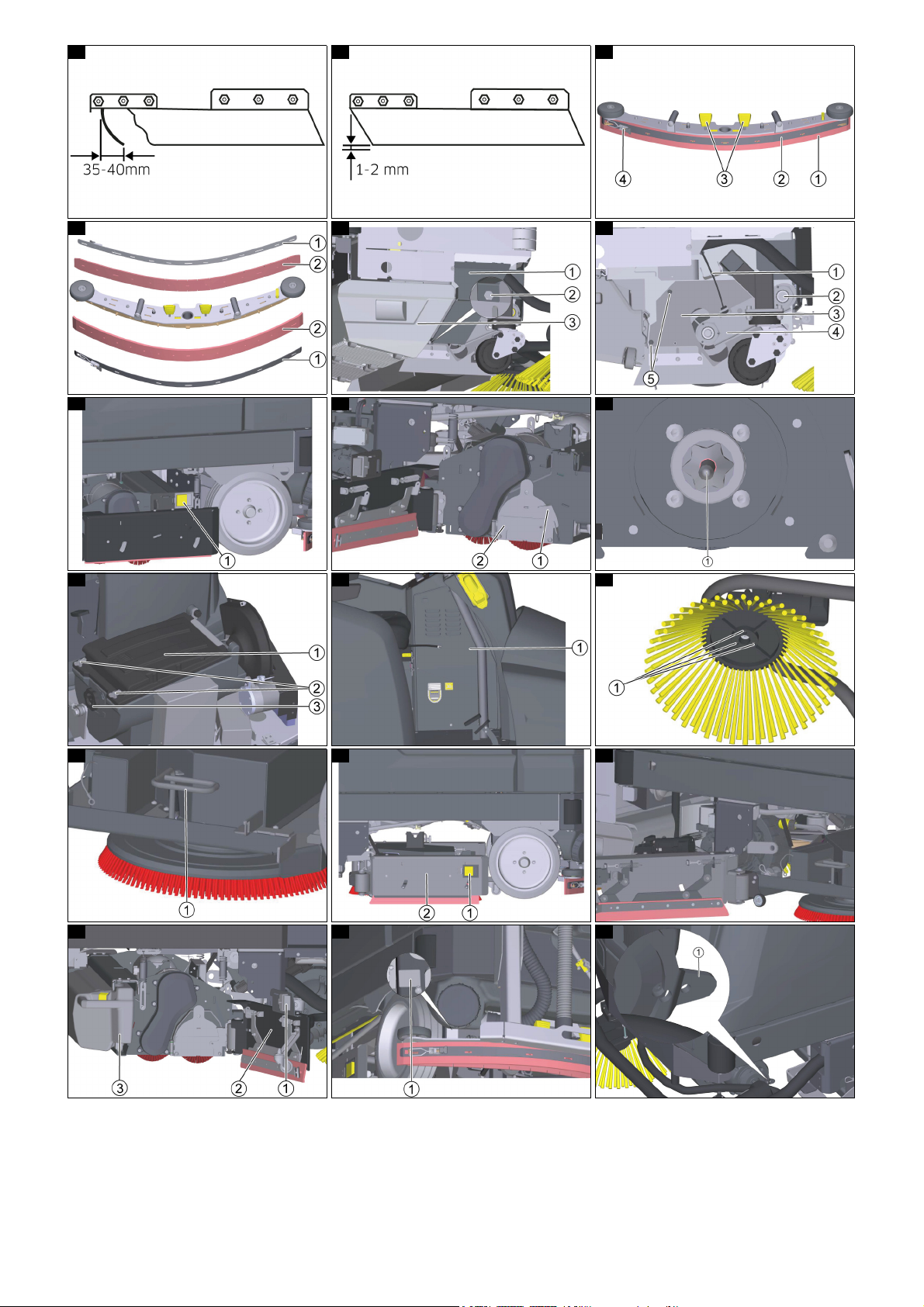 35-40mm

1-2 mm

4 3 2 1

1
2
2
1

1
2
3

1
2
3
4
5

1

2 1

1

1
2
3

1

1

1

2 1

3 2 1

1

1