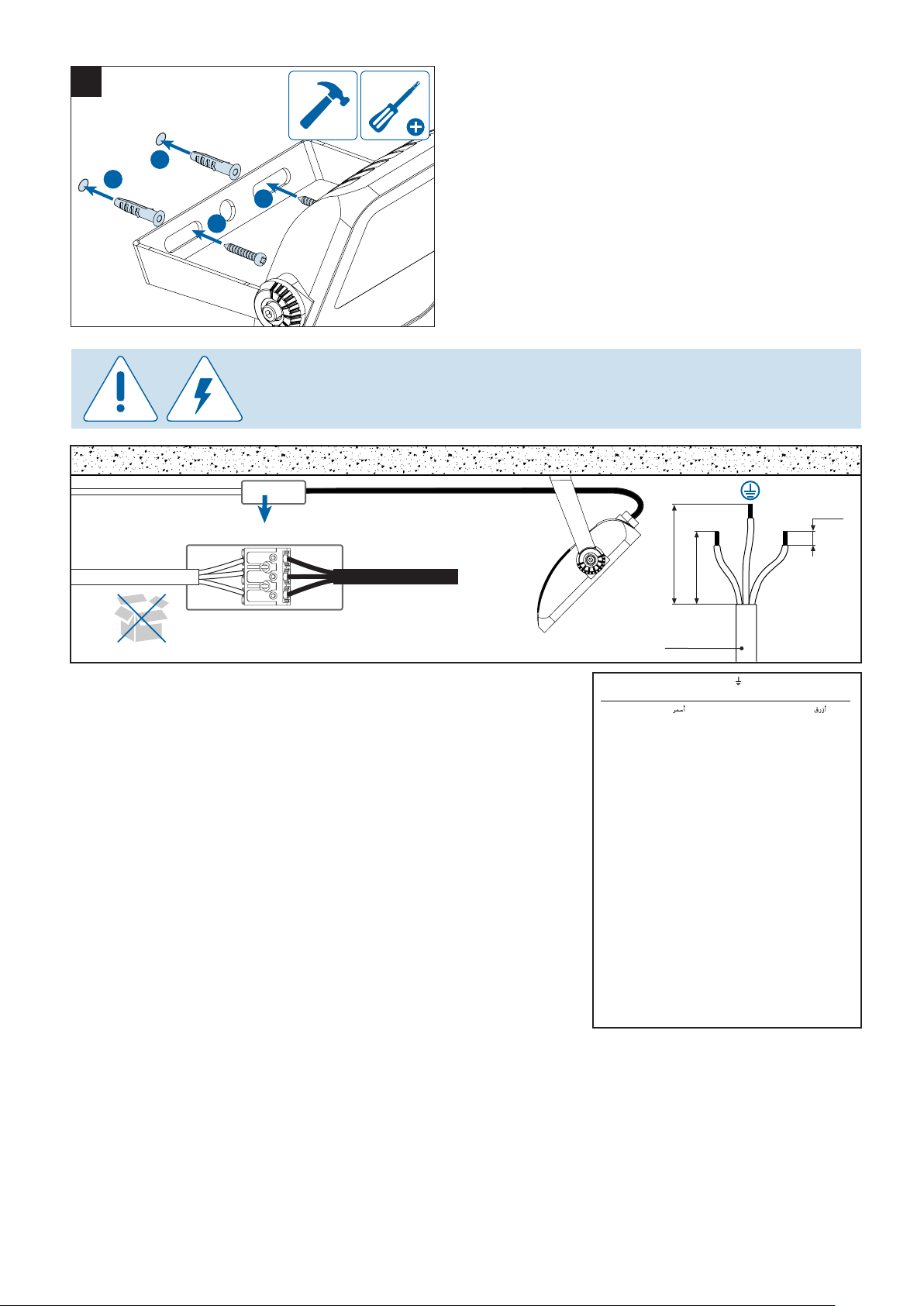 أسمر

أزرق